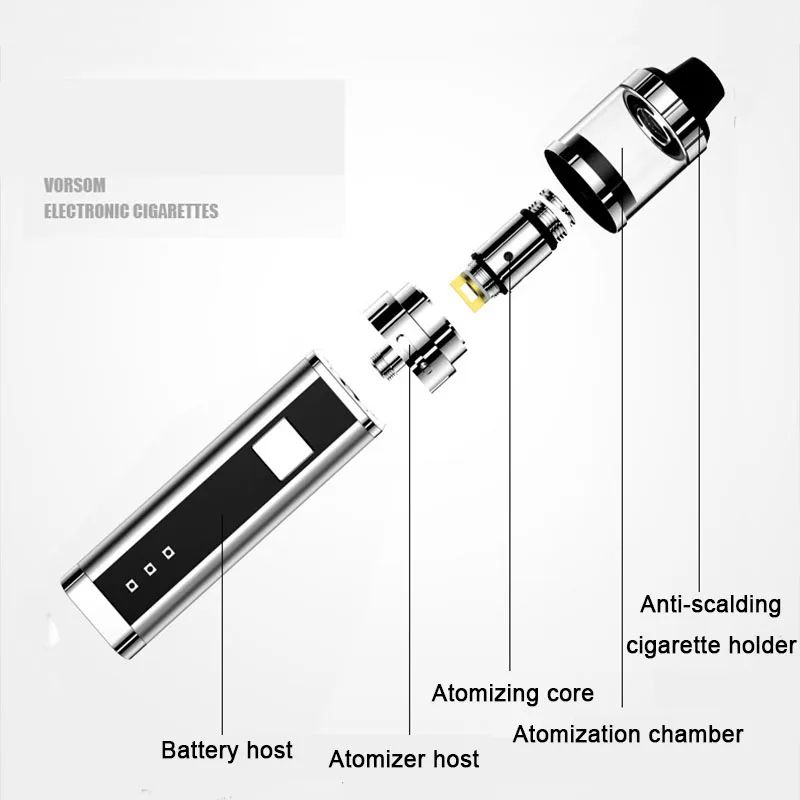 VORSOM
ELECTRONIC CIGARETTES

Anti-scalding cigarette holder

Atomizing core

Atomization chamber

Battery host

Atomizer host