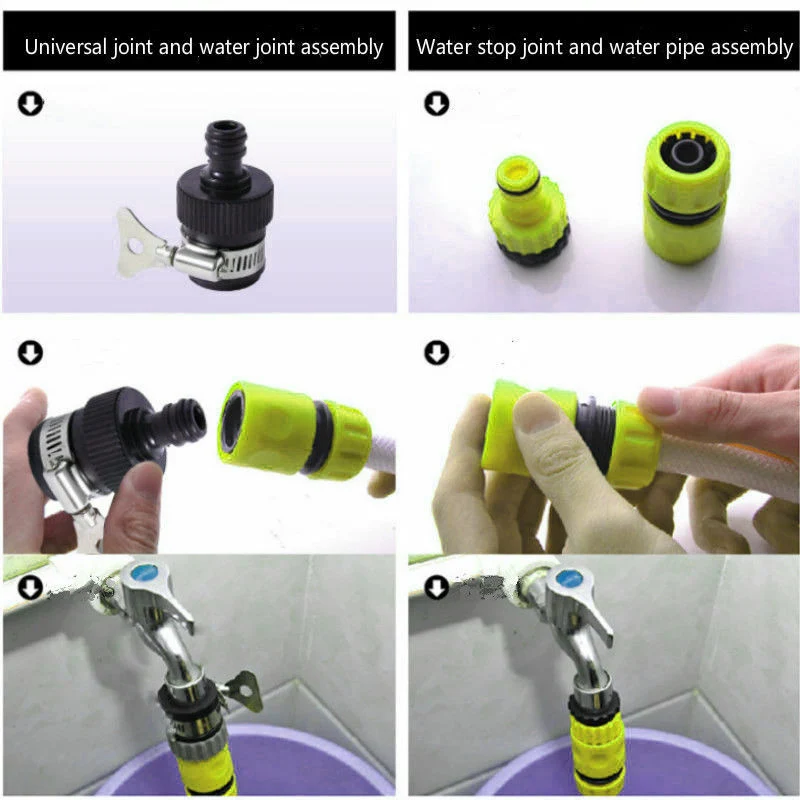 Universal joint and water joint assembly

Water stop joint and water pipe assembly