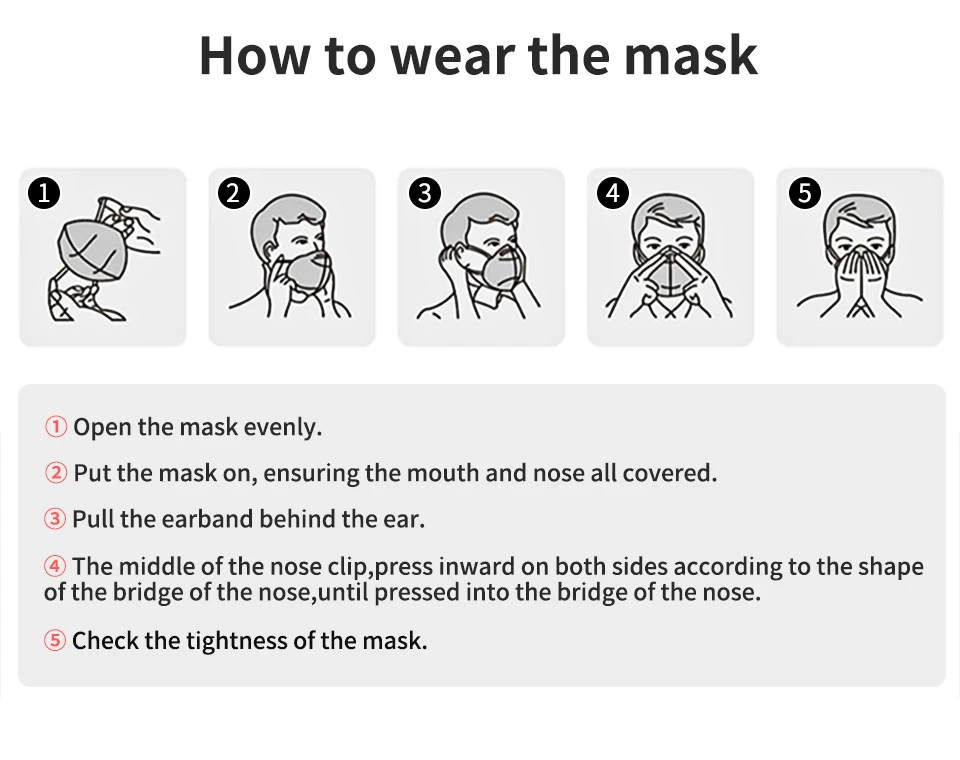 How to wear the mask

1

2

3

4

5

① Open the mask evenly.

② Put the mask on, ensuring the mouth and nose all covered.

③ Pull the earband behind the ear.

④ The middle of the nose clip,press inward on both sides according to the shape of the bridge of the nose,until pressed into the bridge of the nose.

⑤ Check the tightness of the mask.