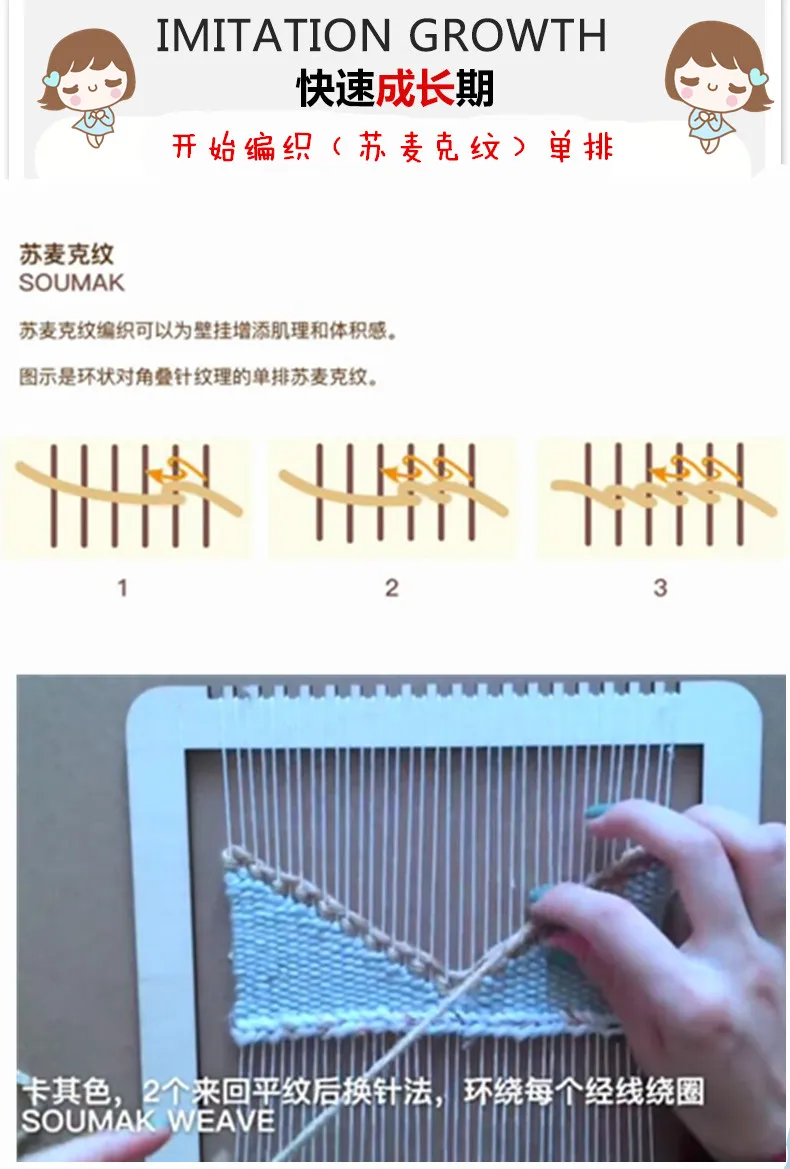 IMITATION GROWTH
快速成长期
开始编织（苏麦克纹）单排

苏麦克纹
SOUMAK

苏麦克纹编织可以为壁挂增添肌理和体积感。

图示是环状对角叠针纹理的单排苏麦克纹。

1

2

3

卡其色，2个来回平纹后换针法，环绕每个经线绕圈
SOUMAK WEAVE