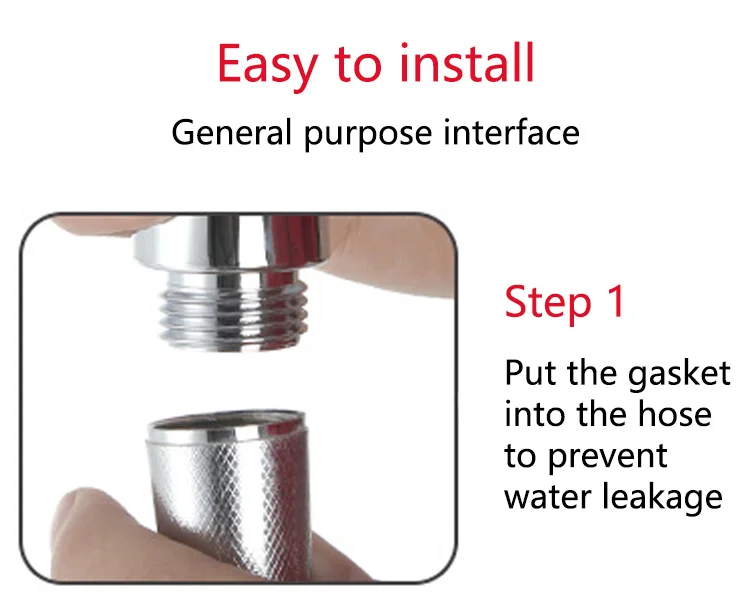 Easy to install

General purpose interface

Step 1

Put the gasket into the hose to prevent water leakage