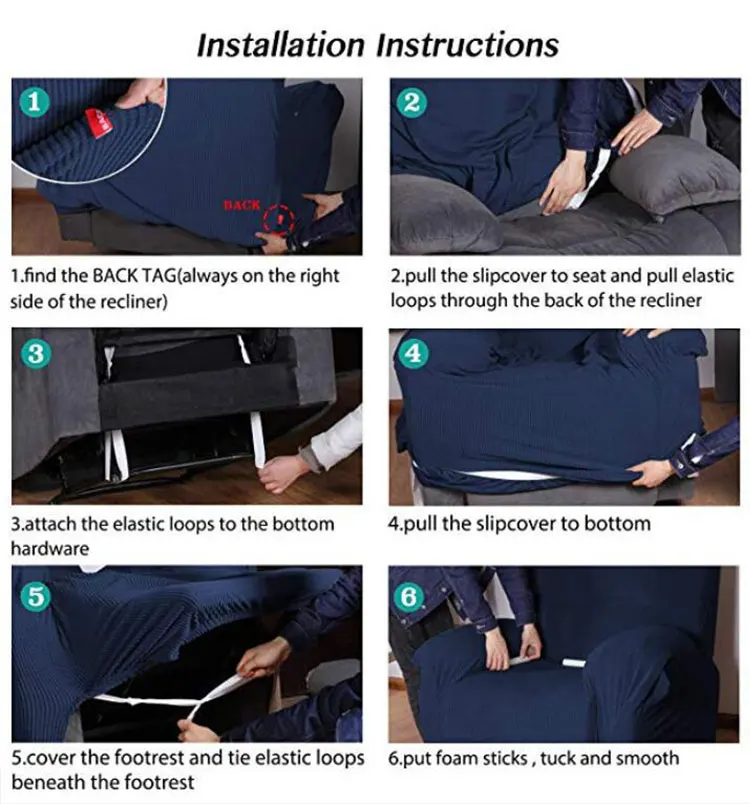 Installation Instructions

1

BACK

1.find the BACK TAG(always on the right side of the recliner)

2

2.pull the slipcover to seat and pull elastic loops through the back of the recliner

3

3.attach the elastic loops to the bottom hardware

4

4.pull the slipcover to bottom

5

5.cover the footrest and tie elastic loops beneath the footrest

6

6.put foam sticks , tuck and smooth