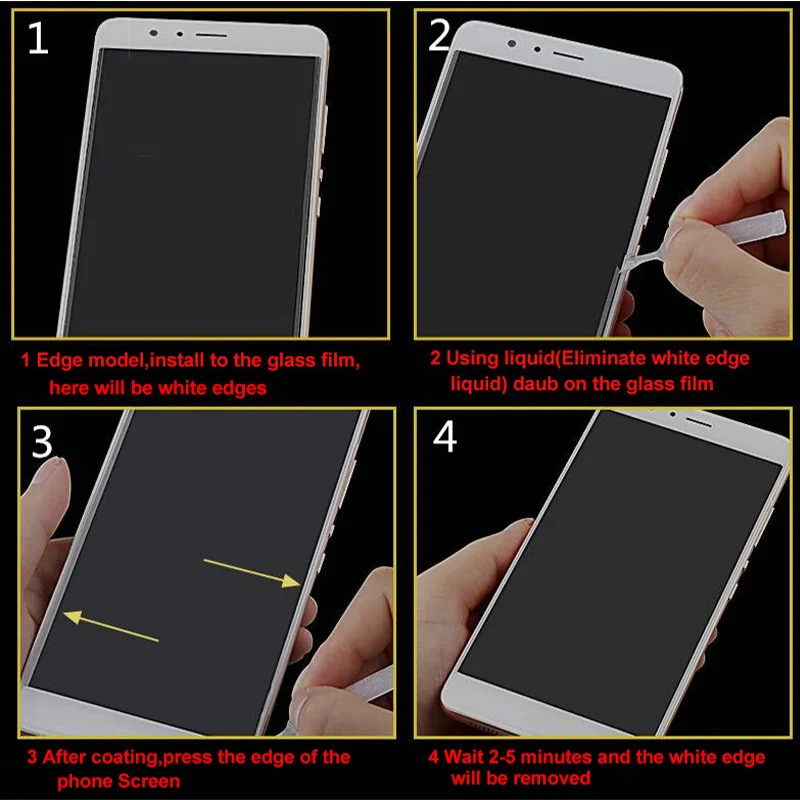 1

1 Edge model,install to the glass film, here will be white edges

2

2 Using liquid(Eliminate white edge liquid) daub on the glass film

3

3 After coating,press the edge of the phone Screen

4

4 Wait 2-5 minutes and the white edge will be removed