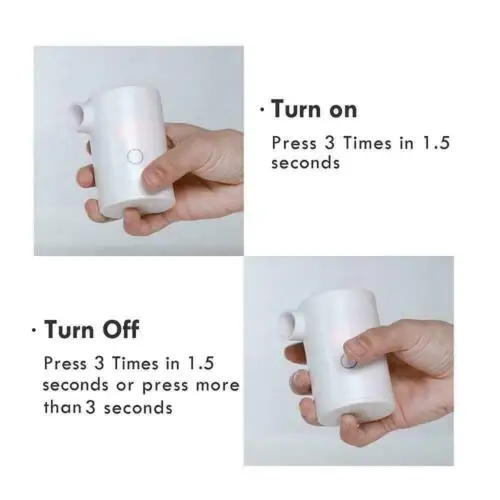 · Turn on

Press 3 Times in 1.5 seconds

· Turn Off

Press 3 Times in 1.5 seconds or press more than 3 seconds