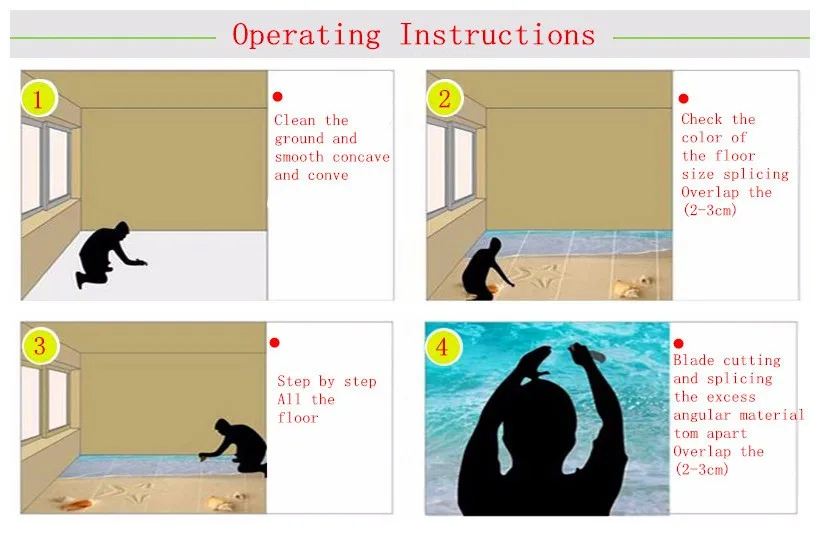 Operating Instructions

1

Clean the ground and smooth concave and conve

2

Check the color of the floor size splicing Overlap the (2-3cm)

3

Step by step All the floor

4

Blade cutting and splicing the excess angular material tom apart Overlap the (2-3cm)