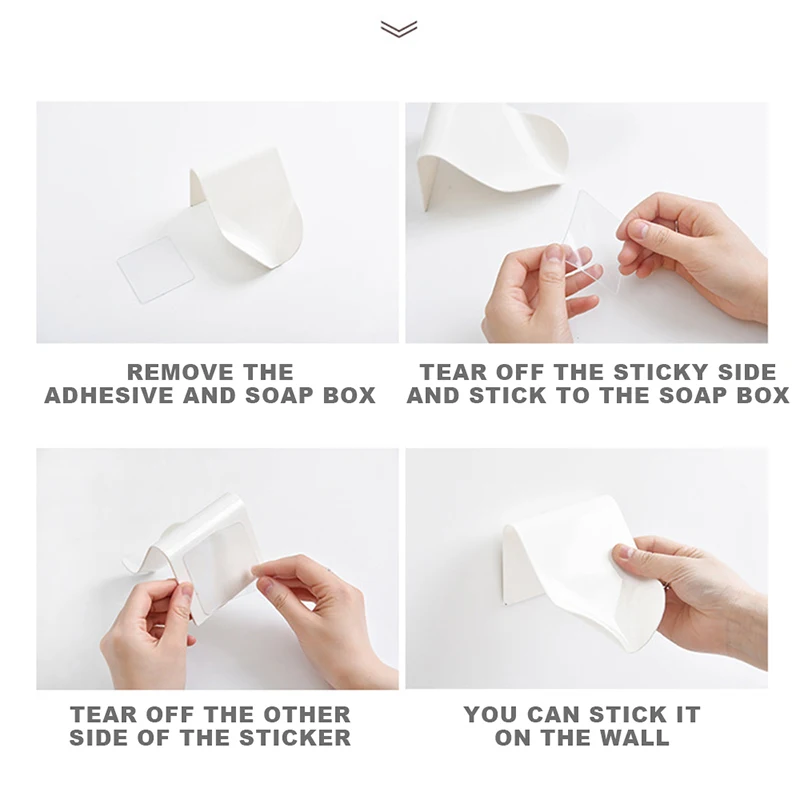 REMOVE THE ADHESIVE AND SOAP BOX

TEAR OFF THE STICKY SIDE AND STICK TO THE SOAP BOX

TEAR OFF THE OTHER SIDE OF THE STICKER

YOU CAN STICK IT ON THE WALL