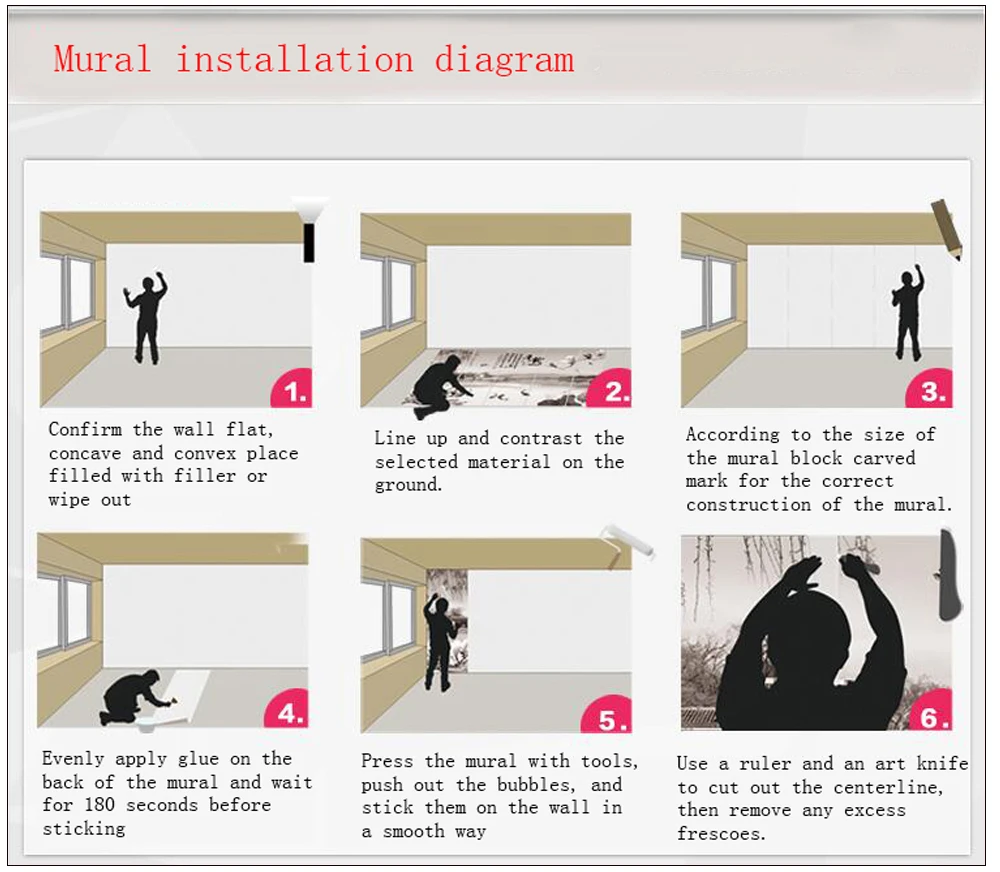 Mural installation diagram

1.

Confirm the wall flat, concave and convex place filled with filler or wipe out

2.

Line up and contrast the selected material on the ground.

3.

According to the size of the mural block carved mark for the correct construction of the mural.

4.

Evenly apply glue on the back of the mural and wait for 180 seconds before sticking

5.

Press the mural with tools, push out the bubbles, and stick them on the wall in a smooth way

6.

Use a ruler and an art knife to cut out the centerline, then remove any excess frescoes.