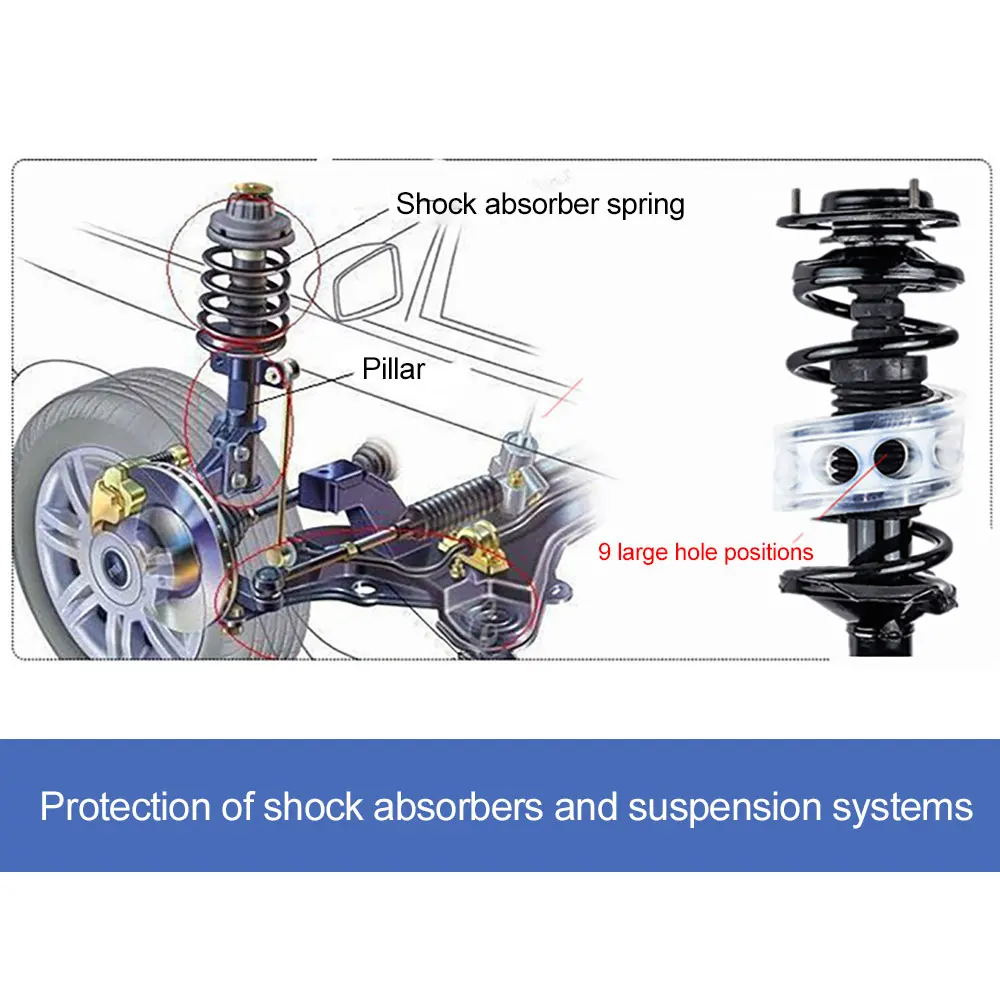 Shock absorber spring

Pillar

9 large hole positions

Protection of shock absorbers and suspension systems