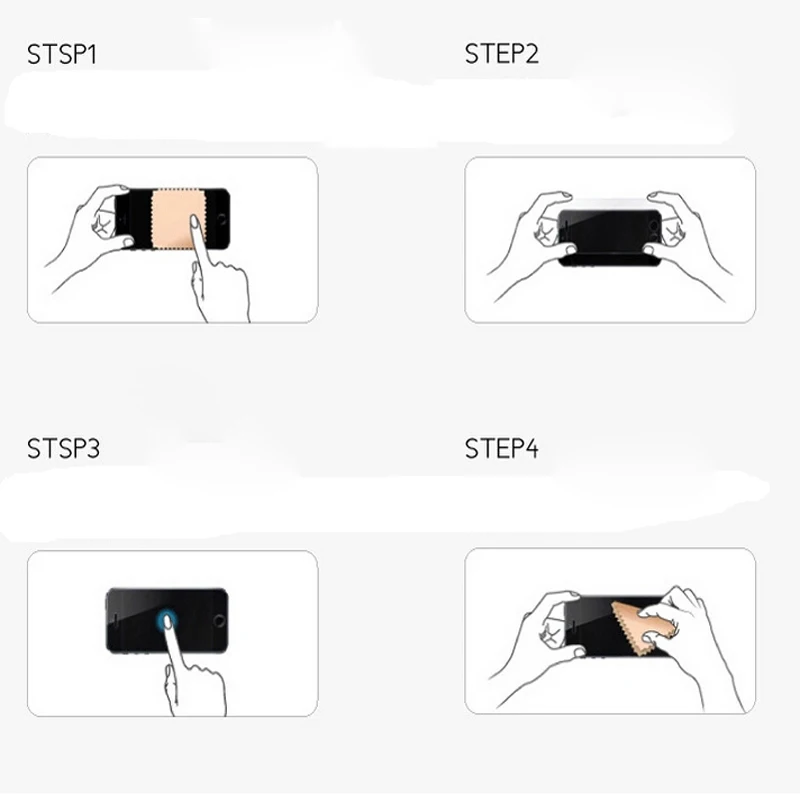 STSP1

STEP2

STSP3

STEP4