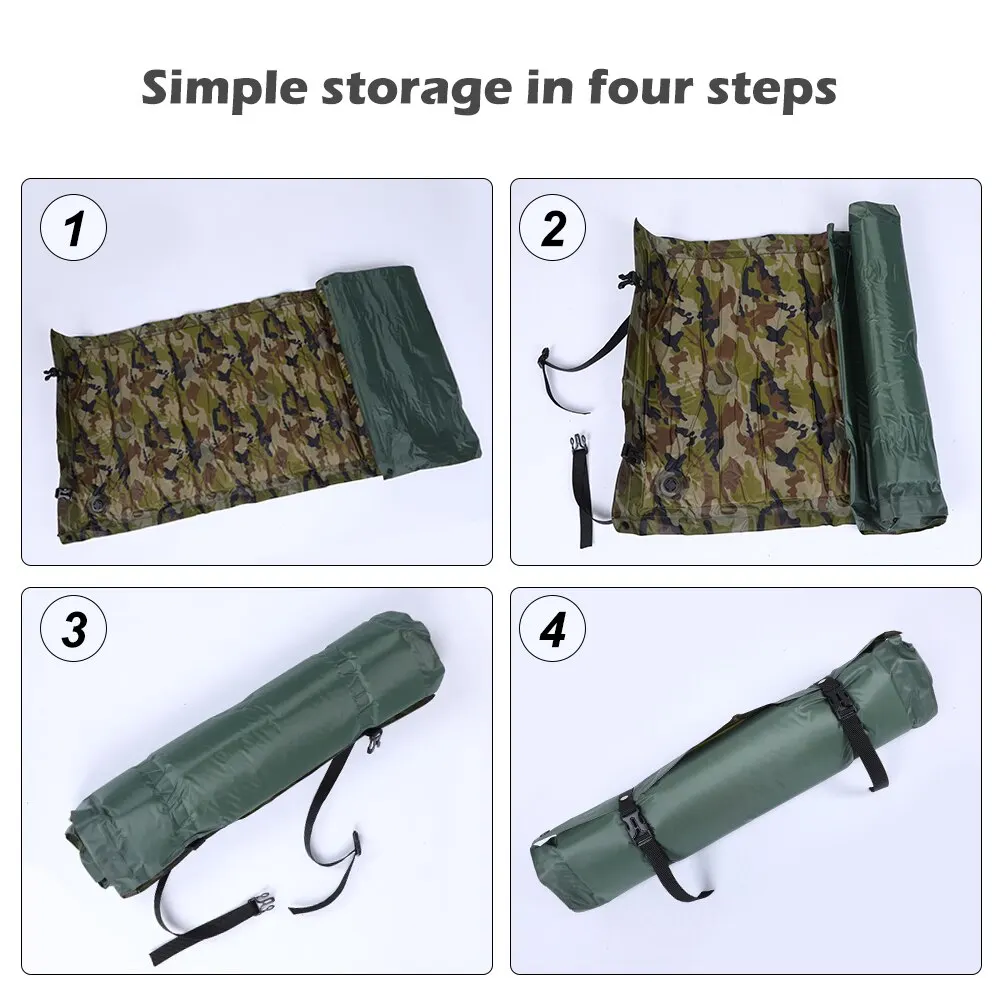 Simple storage in four steps

1

2

3

4