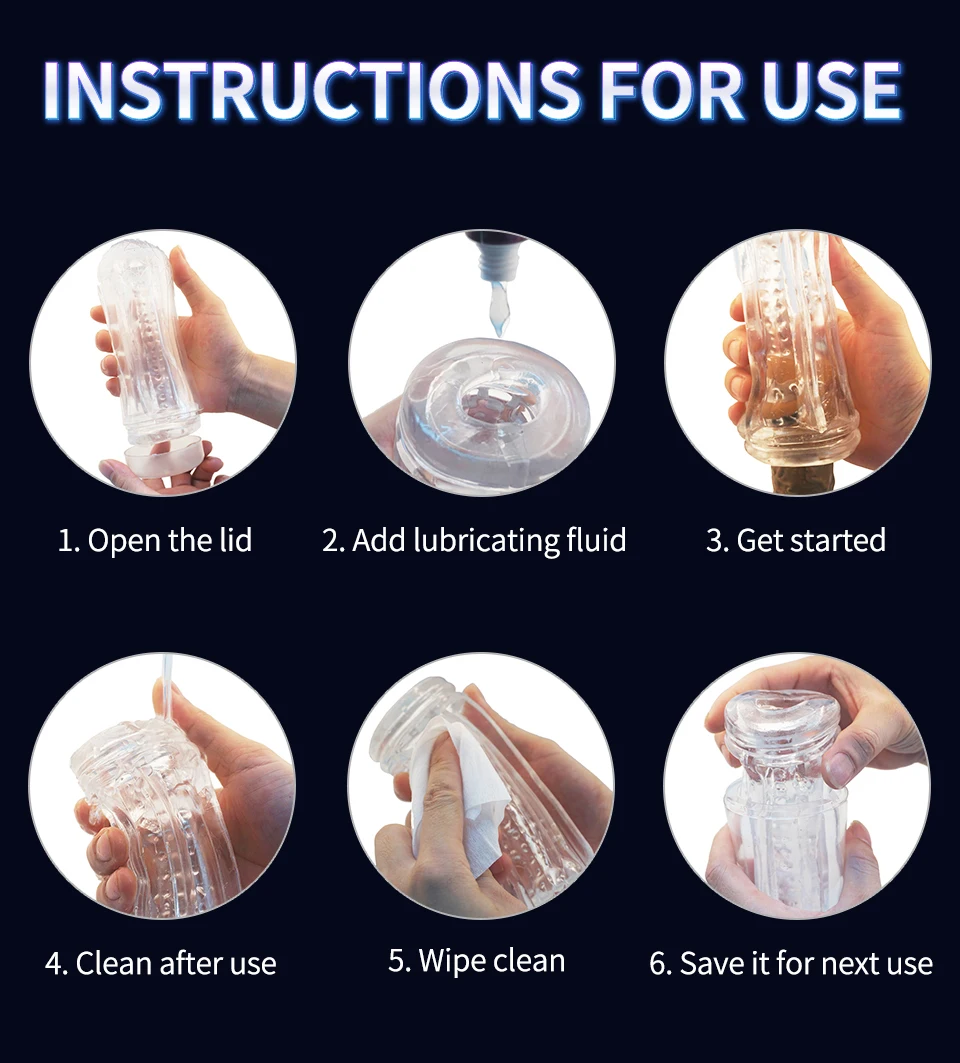 INSTRUCTIONS FOR USE

1. Open the lid

2. Add lubricating fluid

3. Get started

4. Clean after use

5. Wipe clean

6. Save it for next use