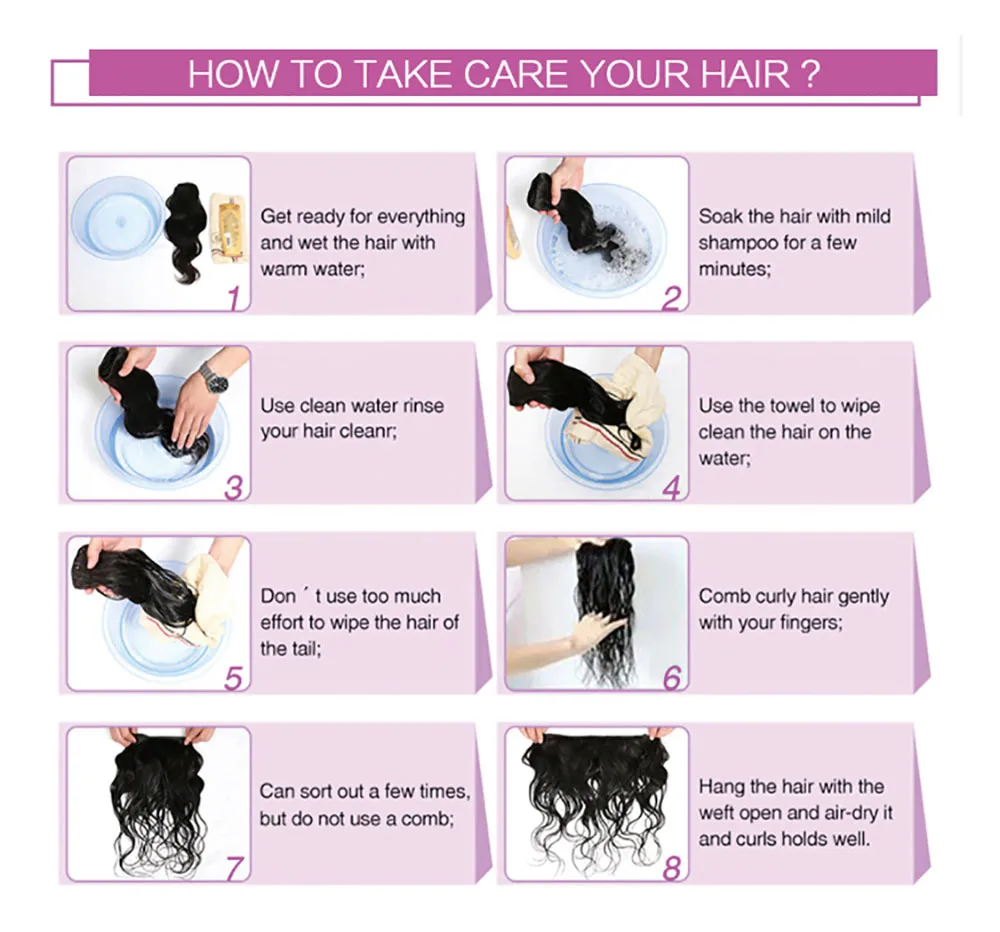 HOW TO TAKE CARE YOUR HAIR ?

1
Get ready for everything and wet the hair with warm water;

2
Soak the hair with mild shampoo for a few minutes;

3
Use clean water rinse your hair cleanr;

4
Use the towel to wipe clean the hair on the water;

5
Don ´ t use too much effort to wipe the hair of the tail;

6
Comb curly hair gently with your fingers;

7
Can sort out a few times, but do not use a comb;

8
Hang the hair with the weft open and air-dry it and curls holds well.