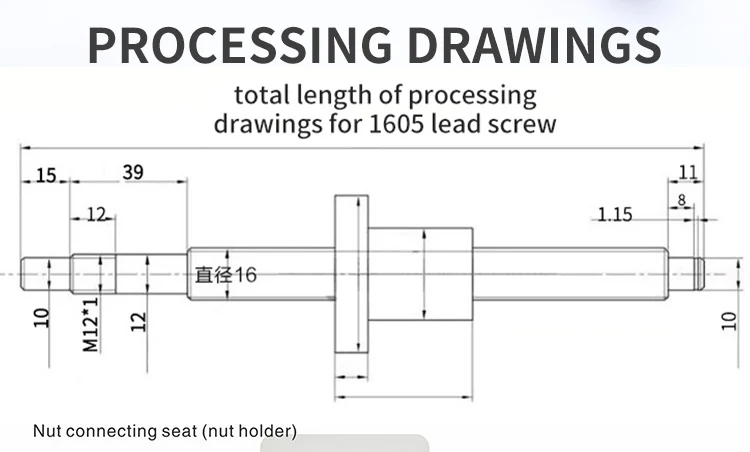 PROCESSING DRAWINGS

total length of processing drawings for 1605 lead screw

15

39

12

11

8

1.15

直径16

10

M12*1

12

10

Nut connecting seat (nut holder)