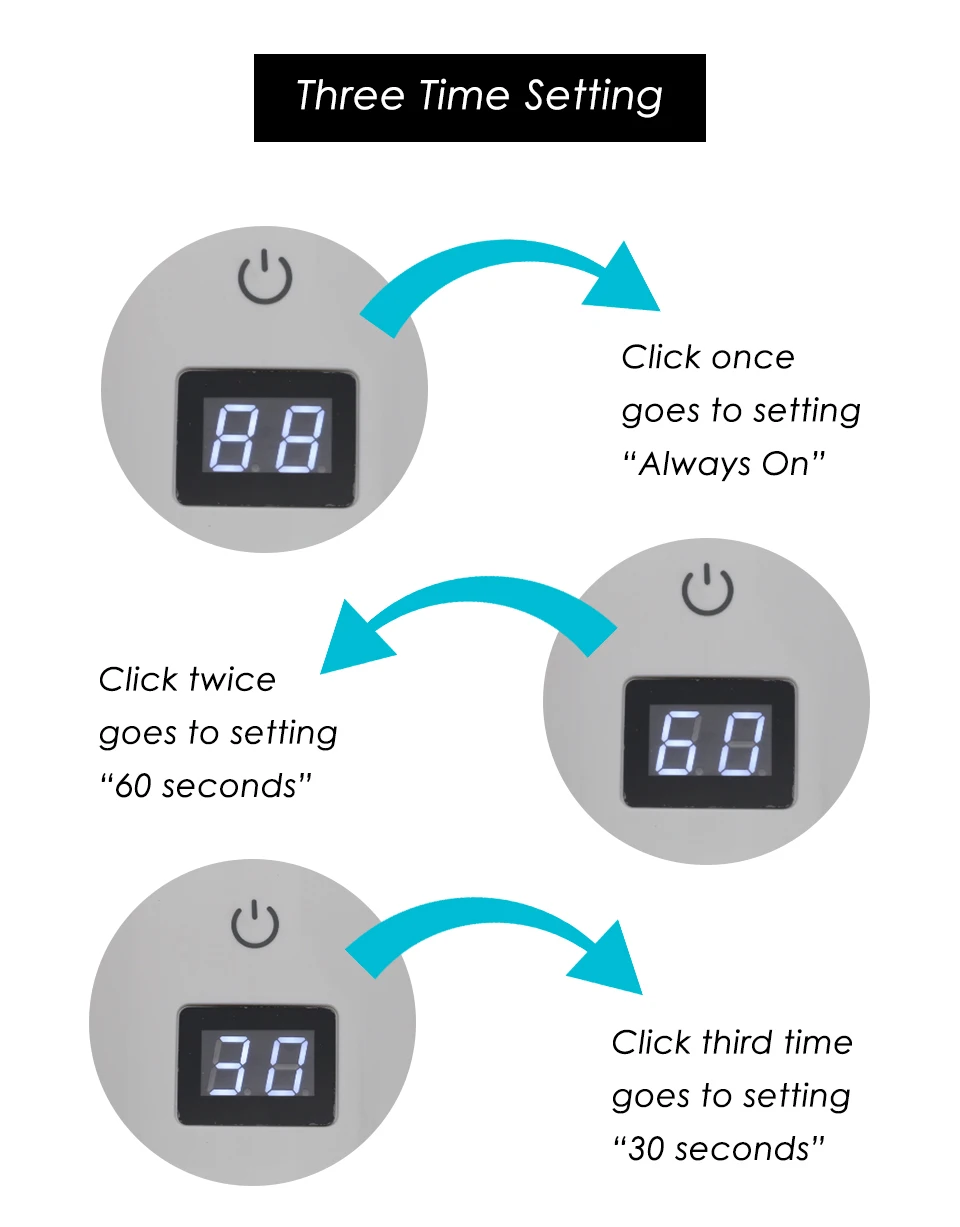 Three Time Setting

88

Click once goes to setting “Always On”

Click twice goes to setting “60 seconds”

60

30

Click third time goes to setting “30 seconds”