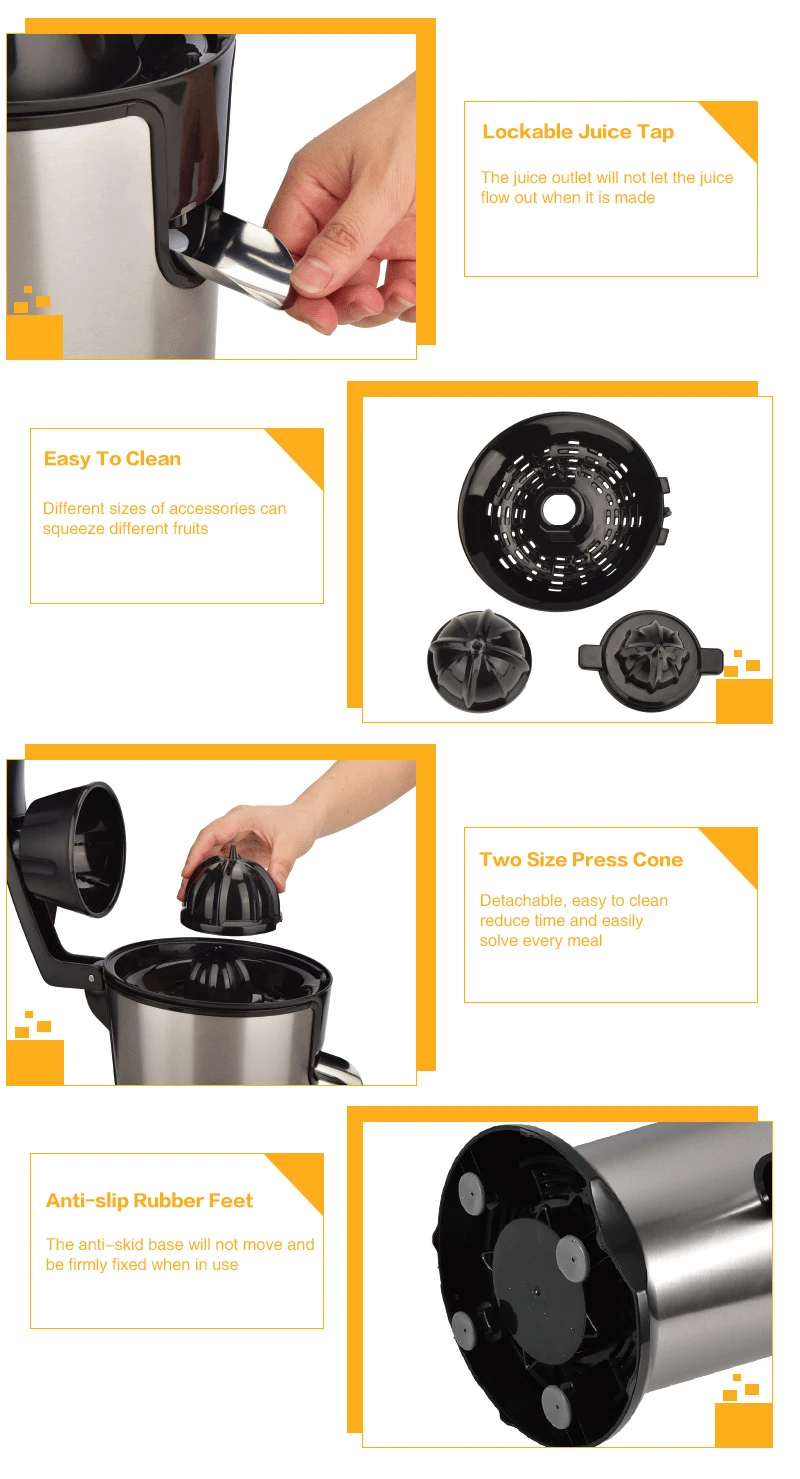 Lockable Juice Tap

The juice outlet will not let the juice flow out when it is made

Easy To Clean

Different sizes of accessories can squeeze different fruits

Two Size Press Cone

Detachable, easy to clean reduce time and easily solve every meal

Anti-slip Rubber Feet

The anti-skid base will not move and be firmly fixed when in use