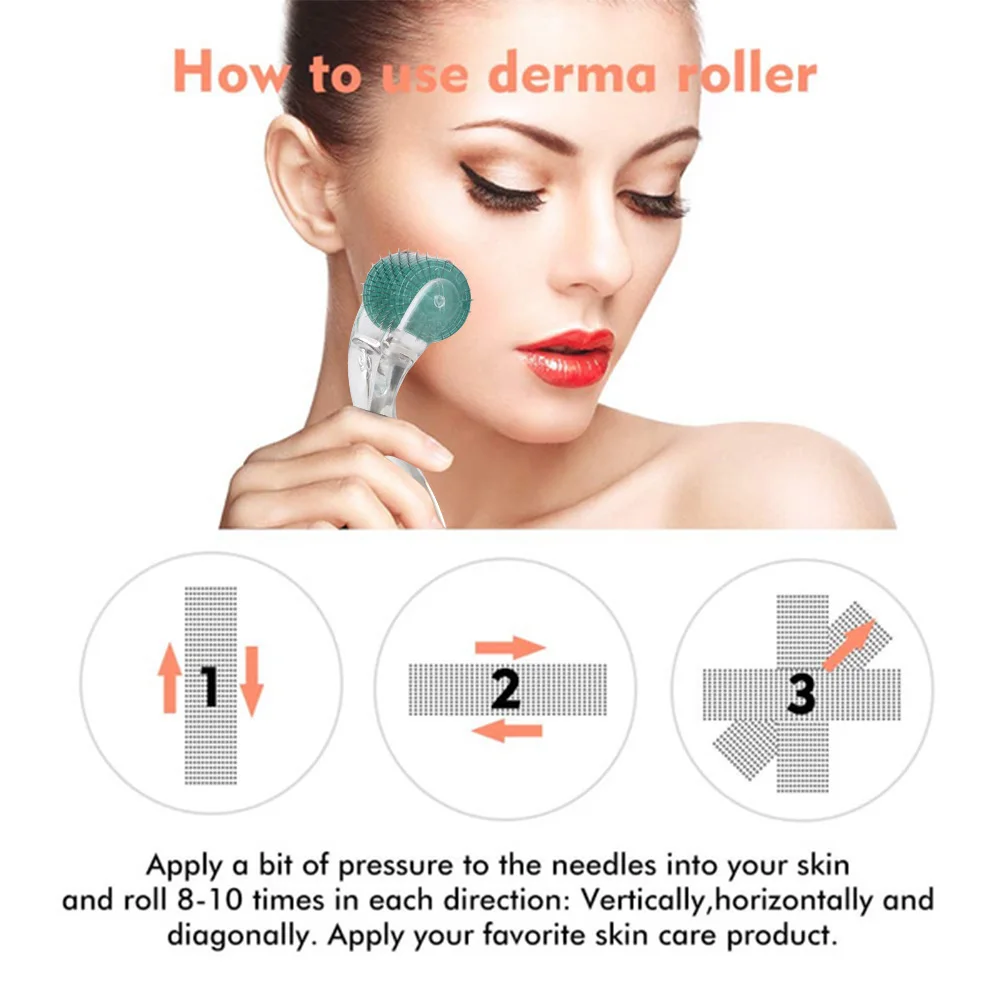 How to use derma roller

1

2

3

Apply a bit of pressure to the needles into your skin and roll 8-10 times in each direction: Vertically,horizontally and diagonally. Apply your favorite skin care product.