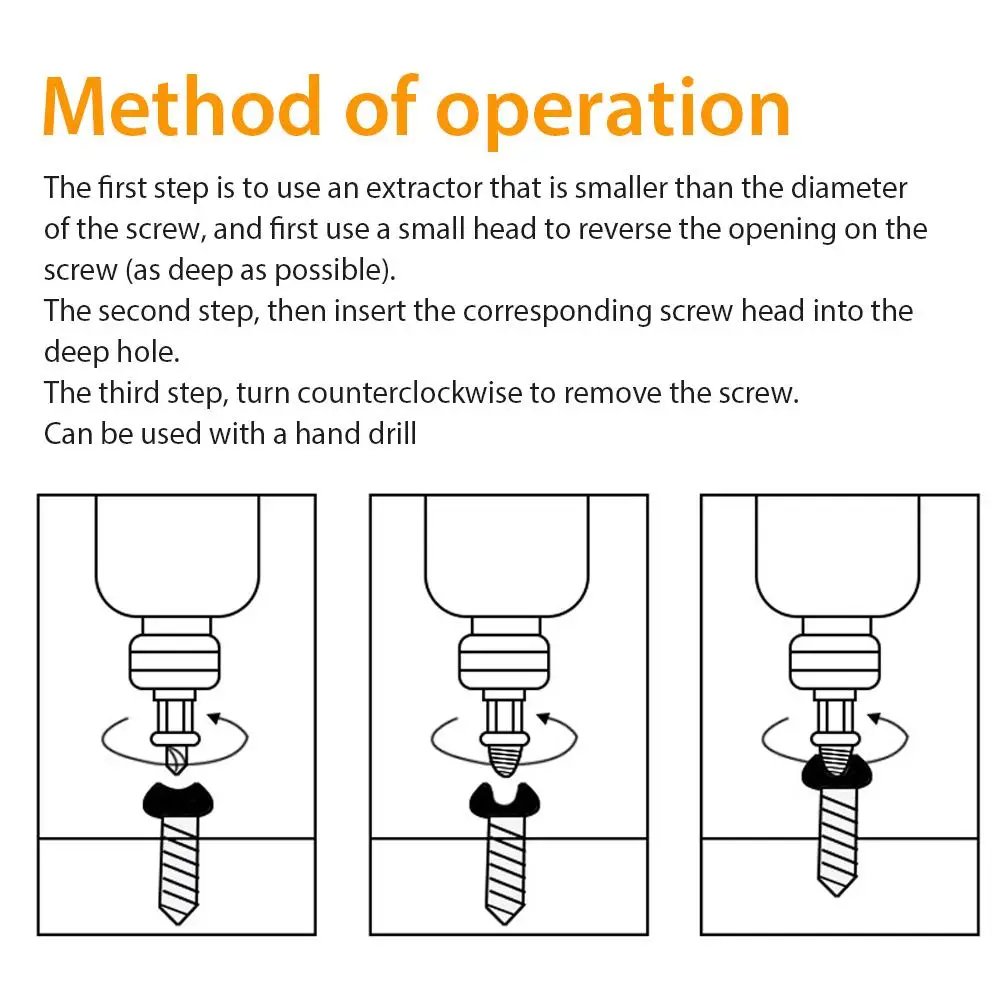 Method of operation

The first step is to use an extractor that is smaller than the diameter of the screw, and first use a small head to reverse the opening on the screw (as deep as possible).
The second step, then insert the corresponding screw head into the deep hole.
The third step, turn counterclockwise to remove the screw.
Can be used with a hand drill