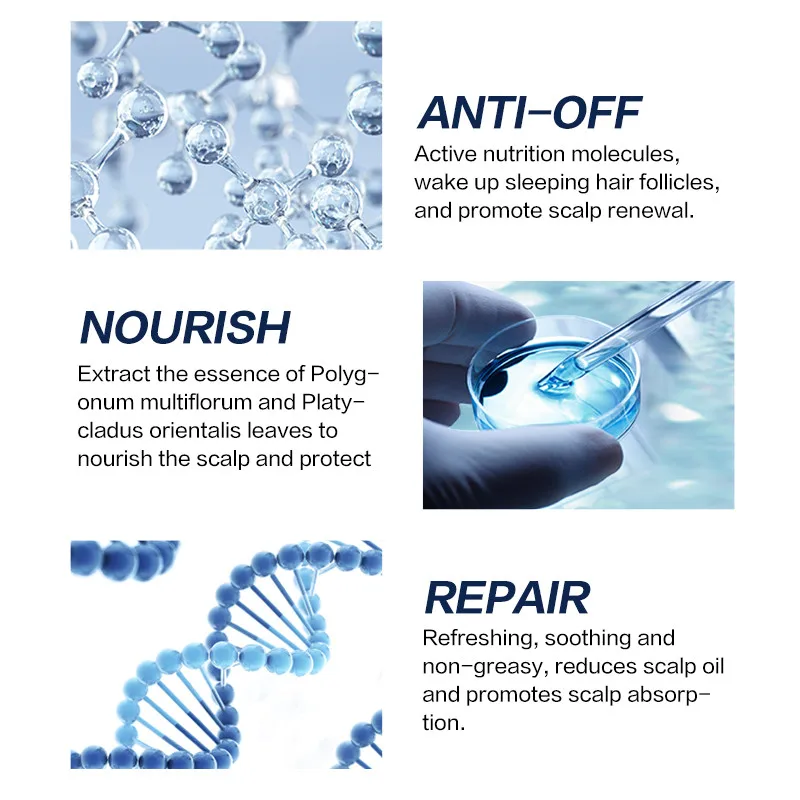 ANTI-OFF

Active nutrition molecules, wake up sleeping hair follicles, and promote scalp renewal.

NOURISH

Extract the essence of Polygonum multiflorum and Platycladus orientalis leaves to nourish the scalp and protect

REPAIR

Refreshing, soothing and non-greasy, reduces scalp oil and promotes scalp absorption.