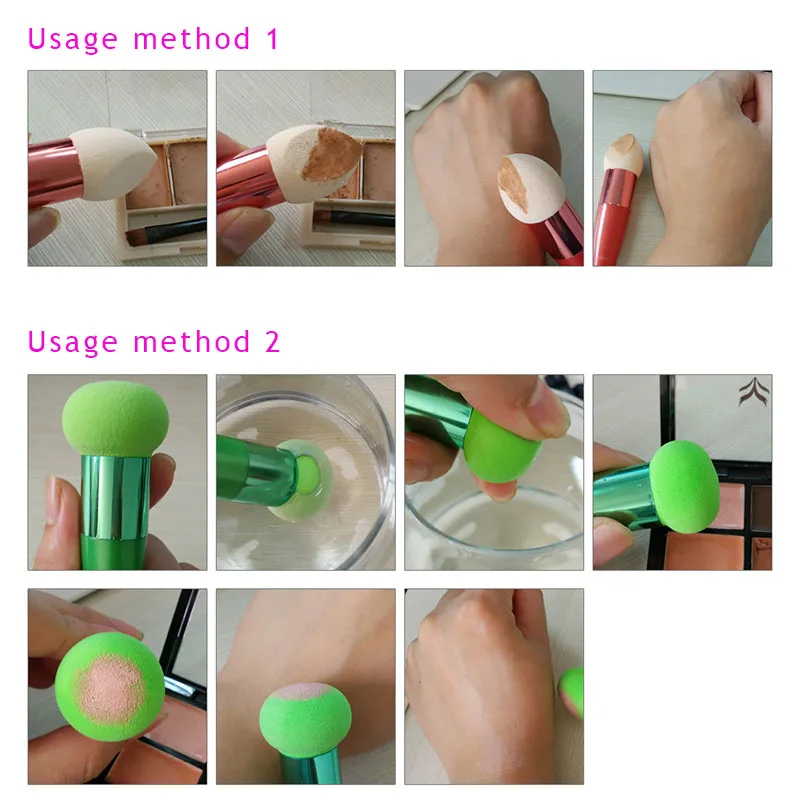 Usage method 1

Usage method 2