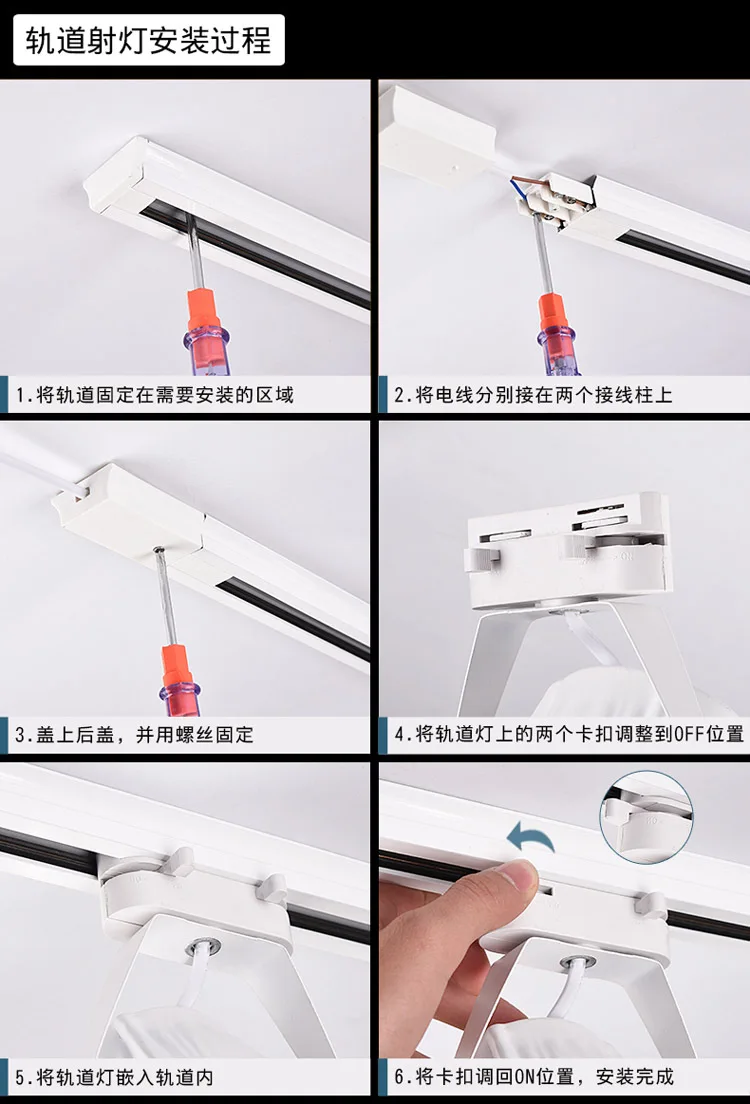 轨道射灯安装过程

1.将轨道固定在需要安装的区域

2.将电线分别接在两个接线柱上

3.盖上后盖，并用螺丝固定

4.将轨道灯上的两个卡扣调整到OFF位置

5.将轨道灯嵌入轨道内

6.将卡扣调回ON位置，安装完成