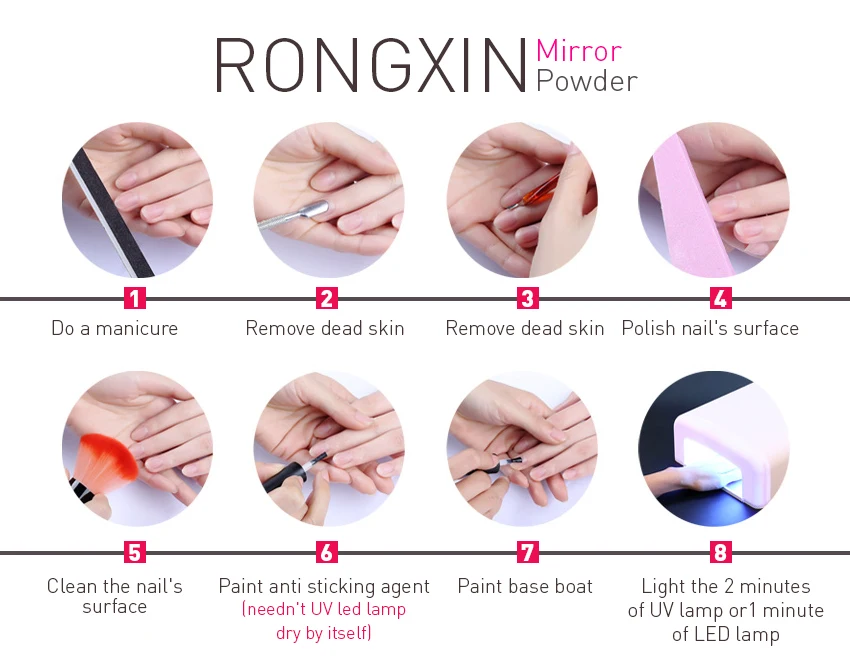 RONGXIN Mirror Powder

1
Do a manicure

2
Remove dead skin

3
Remove dead skin

4
Polish nail's surface

5
Clean the nail's surface

6
Paint anti sticking agent
(needn't UV led lamp dry by itself)

7
Paint base boat

8
Light the 2 minutes of UV lamp or1 minute of LED lamp