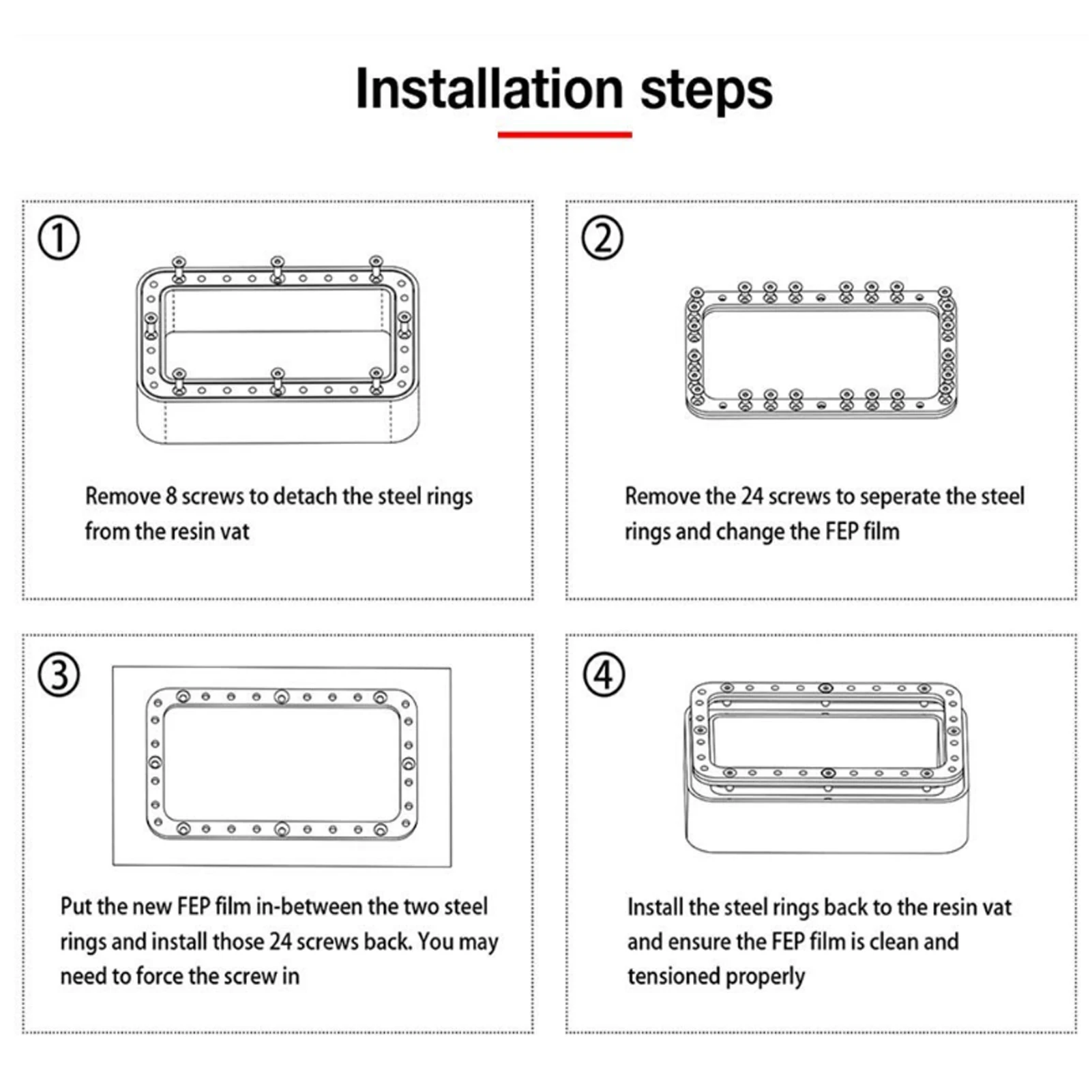 Installation steps

①

Remove 8 screws to detach the steel rings from the resin vat

②

Remove the 24 screws to seperate the steel rings and change the FEP film

③

Put the new FEP film in-between the two steel rings and install those 24 screws back. You may need to force the screw in

④

Install the steel rings back to the resin vat and ensure the FEP film is clean and tensioned properly