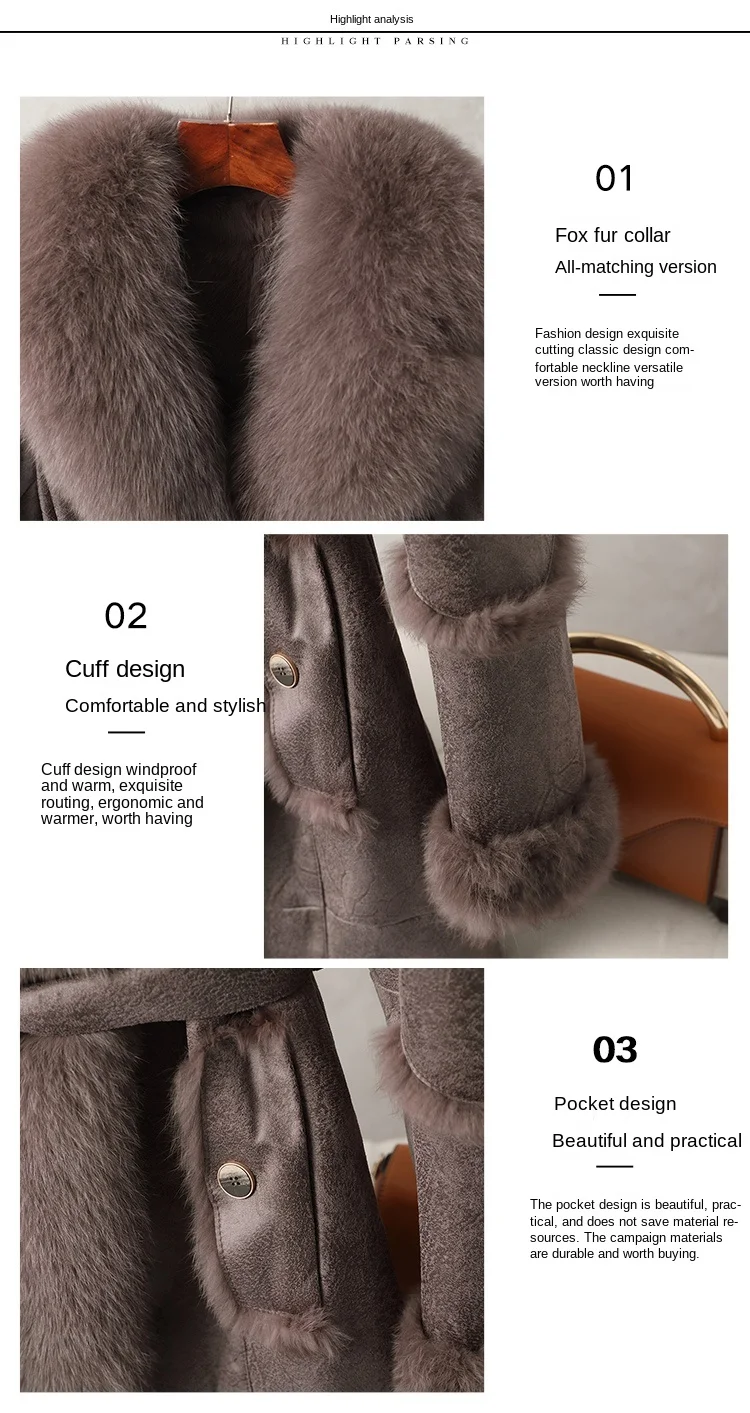 Highlight analysis

HIGHLIGHT PARSING

01

Fox fur collar

All-matching version

Fashion design exquisite cutting classic design comfortable neckline versatile version worth having

02

Cuff design

Comfortable and stylish

Cuff design windproof and warm, exquisite routing, ergonomic and warmer, worth having

03

Pocket design

Beautiful and practical

The pocket design is beautiful, practical, and does not save material resources. The campaign materials are durable and worth buying.