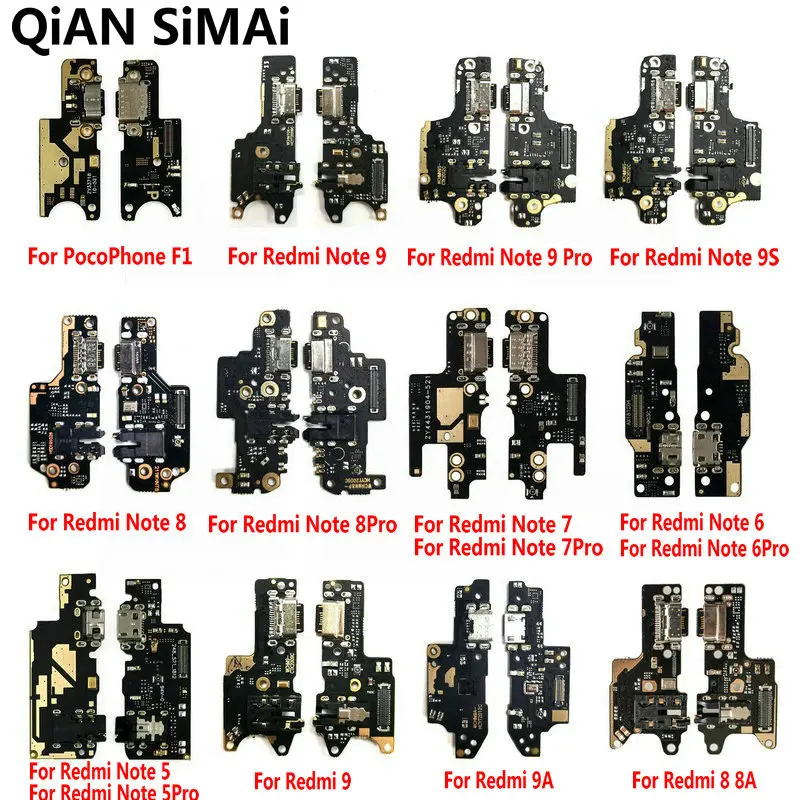 QiAN SiMAi

For PocoPhone F1

For Redmi Note 9

For Redmi Note 9 Pro

For Redmi Note 9S

For Redmi Note 8

For Redmi Note 8Pro

For Redmi Note 7
For Redmi Note 7Pro

For Redmi Note 6
For Redmi Note 6Pro

For Redmi Note 5
For Redmi Note 5Pro

For Redmi 9

For Redmi 9A

For Redmi 8 8A