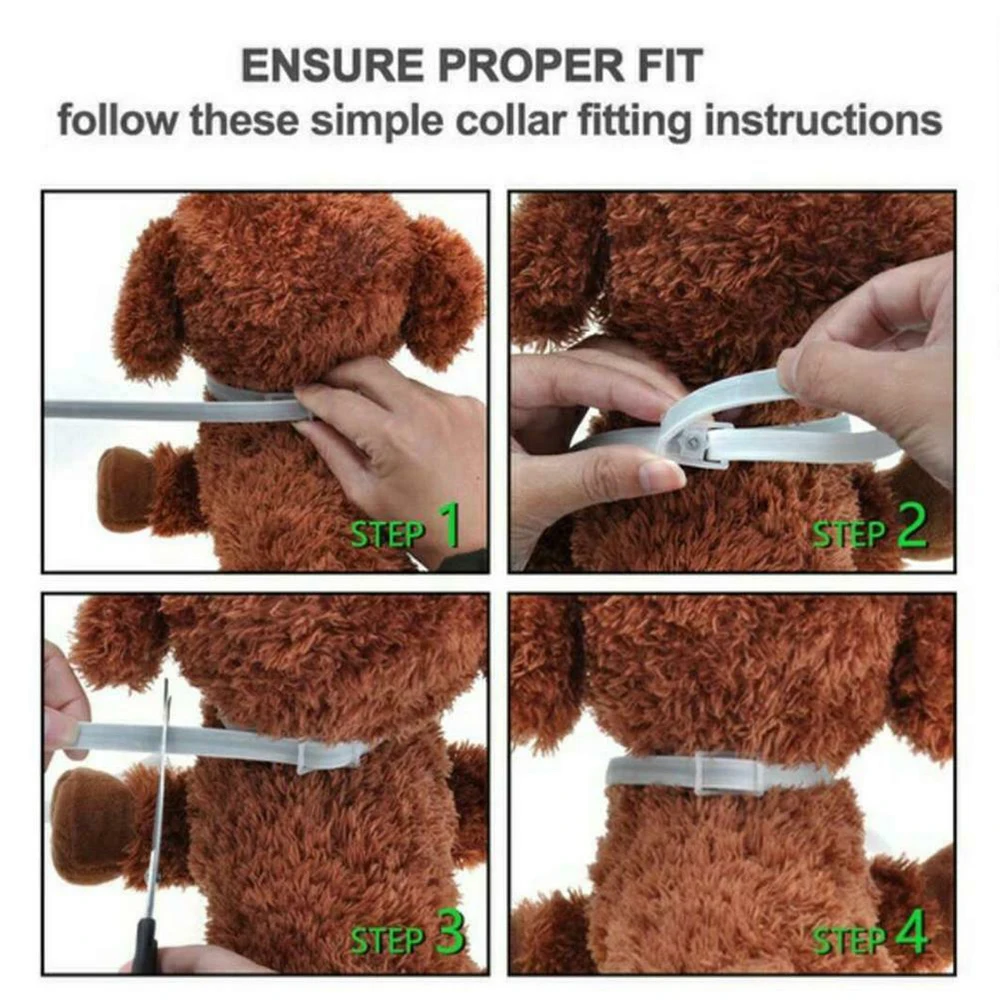 ENSURE PROPER FIT
follow these simple collar fitting instructions

STEP 1

STEP 2

STEP 3

STEP 4