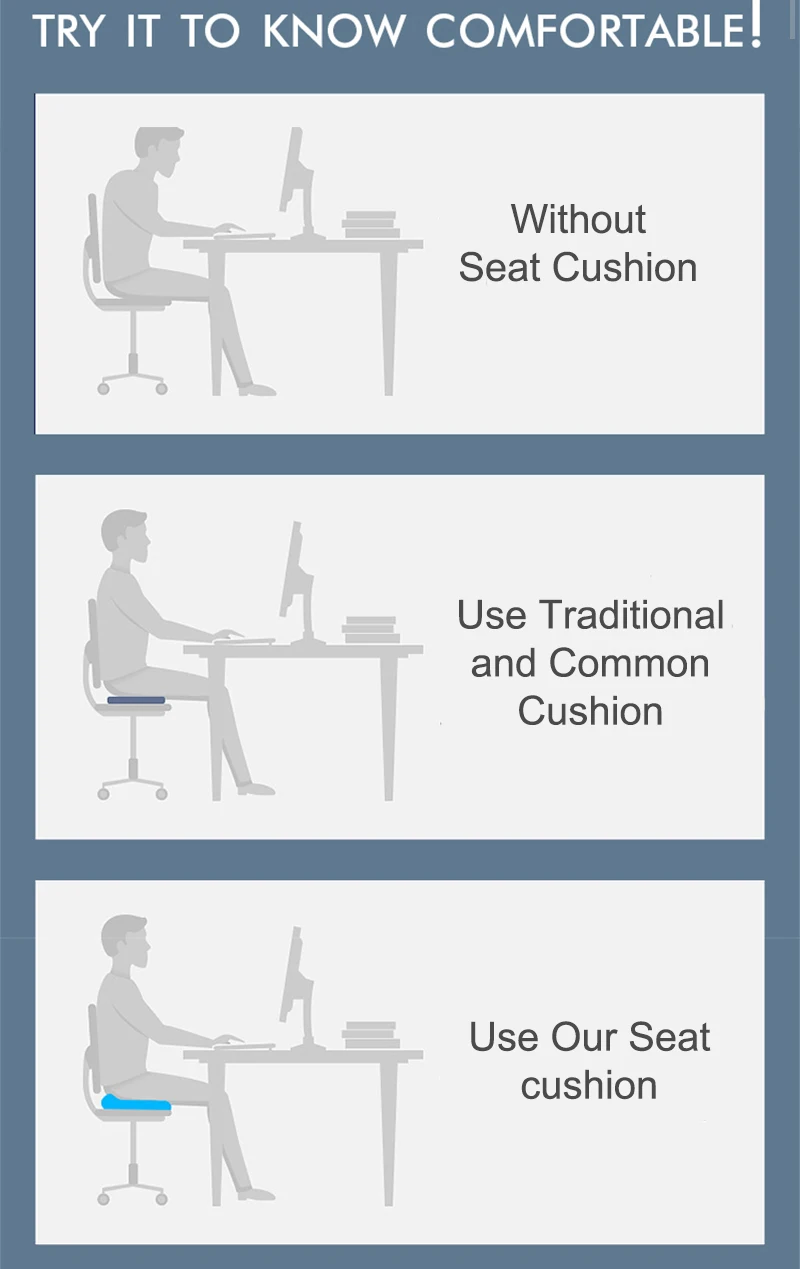 TRY IT TO KNOW COMFORTABLE!

Without Seat Cushion

Use Traditional and Common Cushion

Use Our Seat cushion