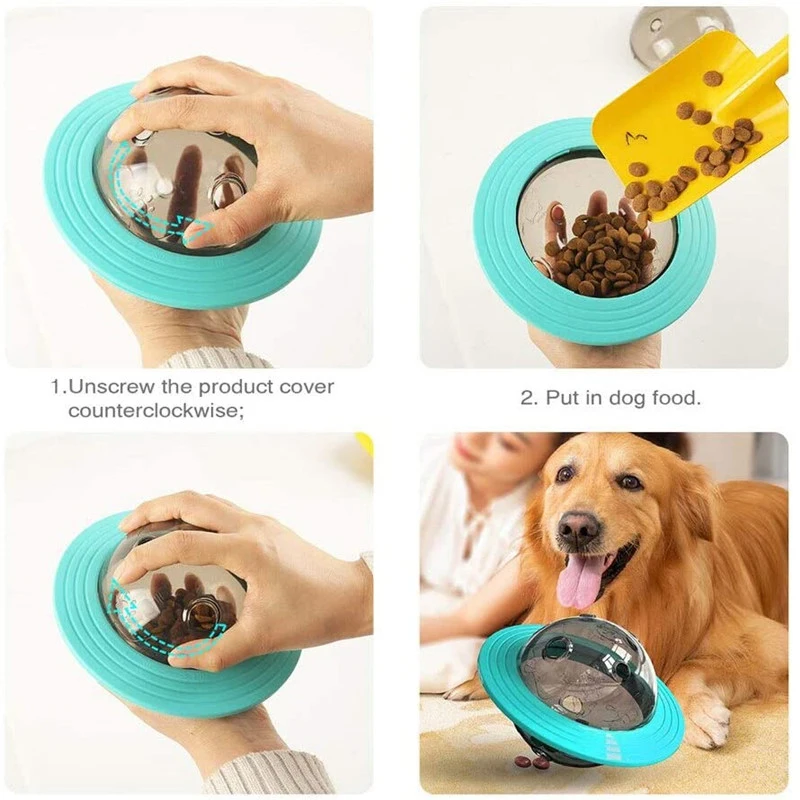 1.Unscrew the product cover counterclockwise;

2. Put in dog food.