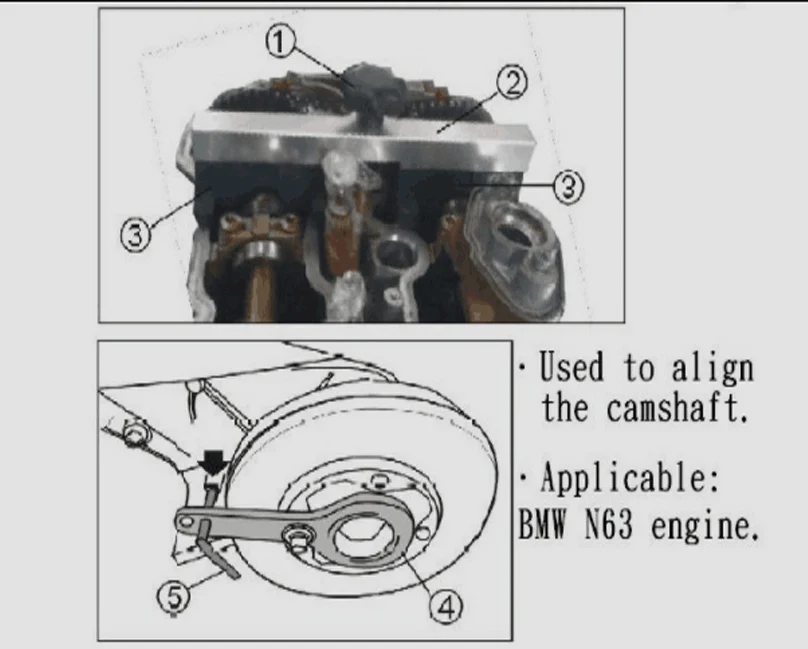 ① ② ③ ③

⑤ ④

· Used to align the camshaft.

· Applicable: BMW N63 engine.