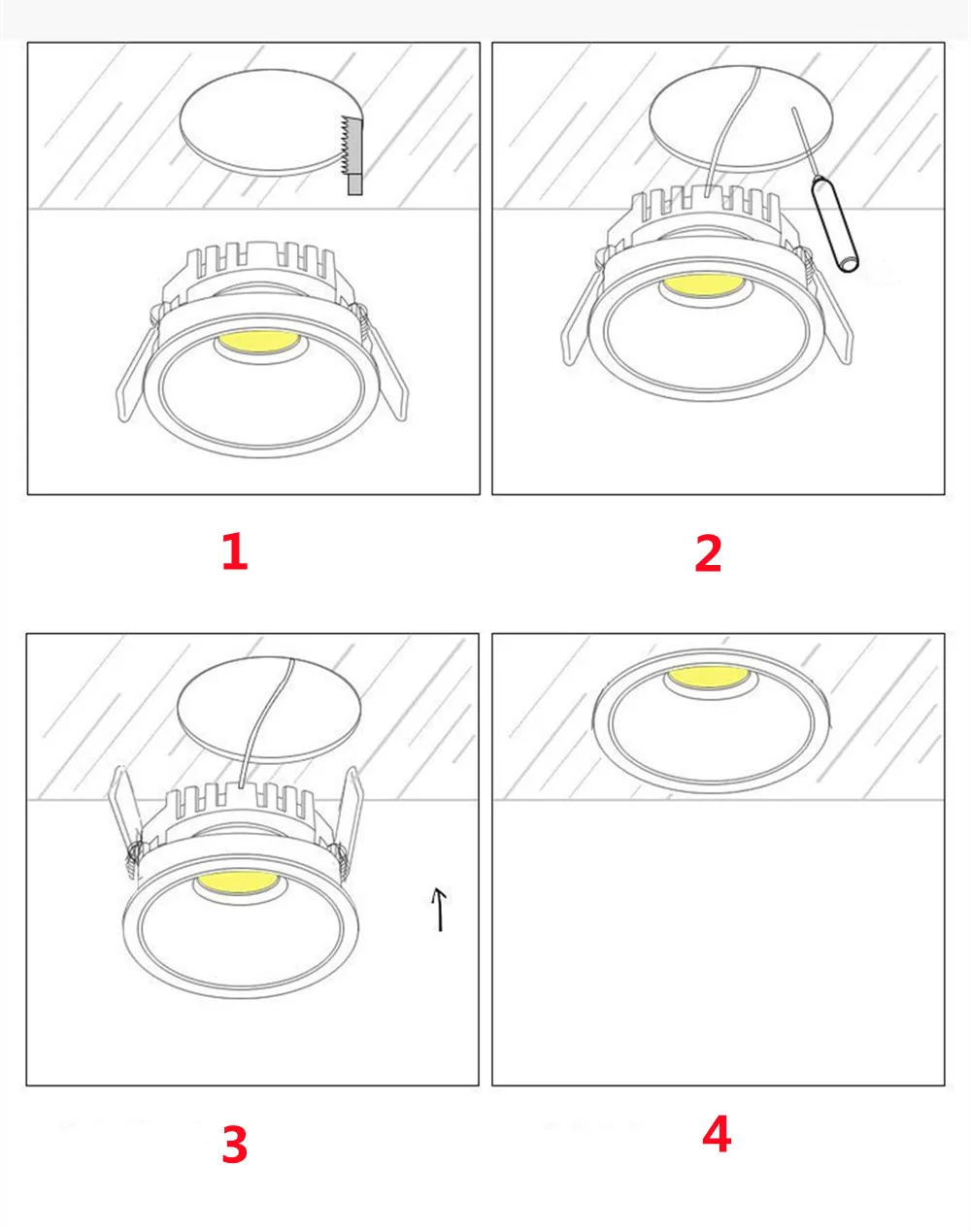 1

2

3

4