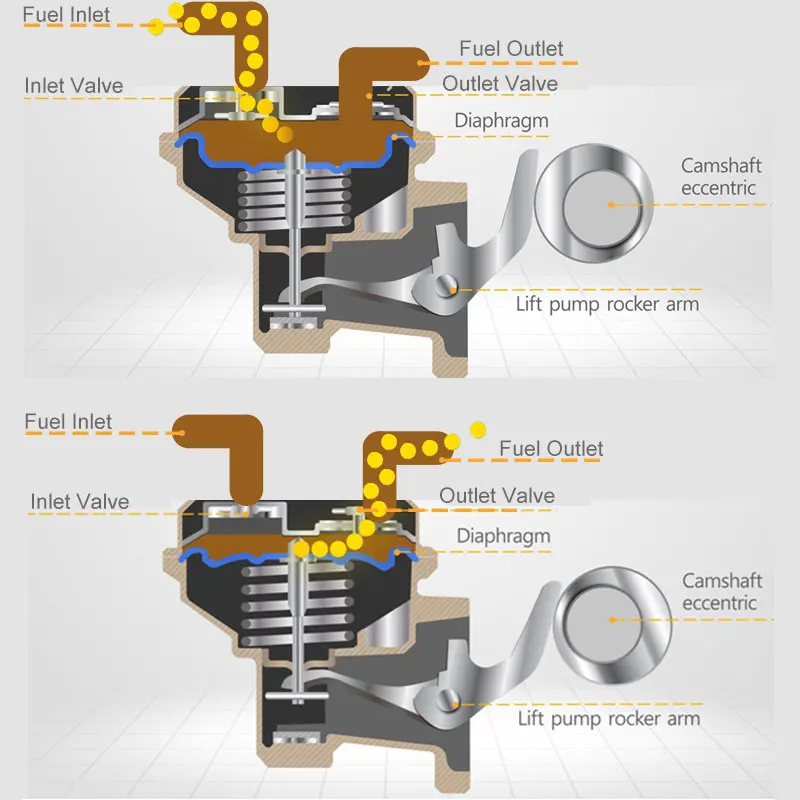 Fuel Inlet
Fuel Outlet
Inlet Valve
Outlet Valve
Diaphragm
Camshaft eccentric
Lift pump rocker arm

Fuel Inlet
Fuel Outlet
Inlet Valve
Outlet Valve
Diaphragm
Camshaft eccentric
Lift pump rocker arm