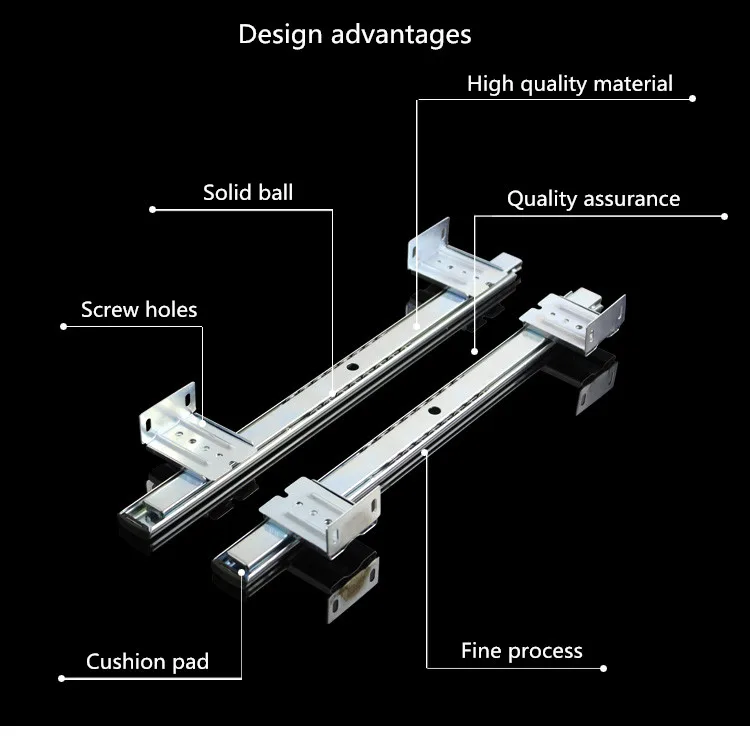 Design advantages

High quality material

Solid ball

Quality assurance

Screw holes

Cushion pad

Fine process