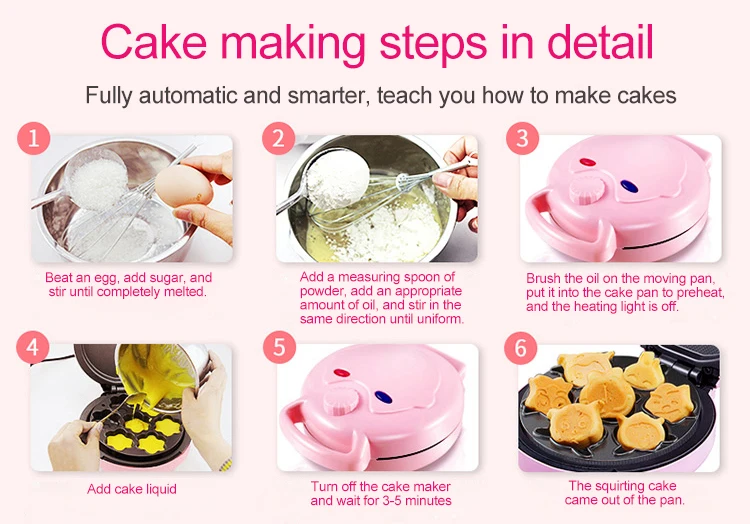 Cake making steps in detail

Fully automatic and smarter, teach you how to make cakes

1

Beat an egg, add sugar, and stir until completely melted.

2

Add a measuring spoon of powder, add an appropriate amount of oil, and stir in the same direction until uniform.

3

Brush the oil on the moving pan, put it into the cake pan to preheat, and the heating light is off.

4

Add cake liquid

5

Turn off the cake maker and wait for 3-5 minutes

6

The squirting cake came out of the pan.