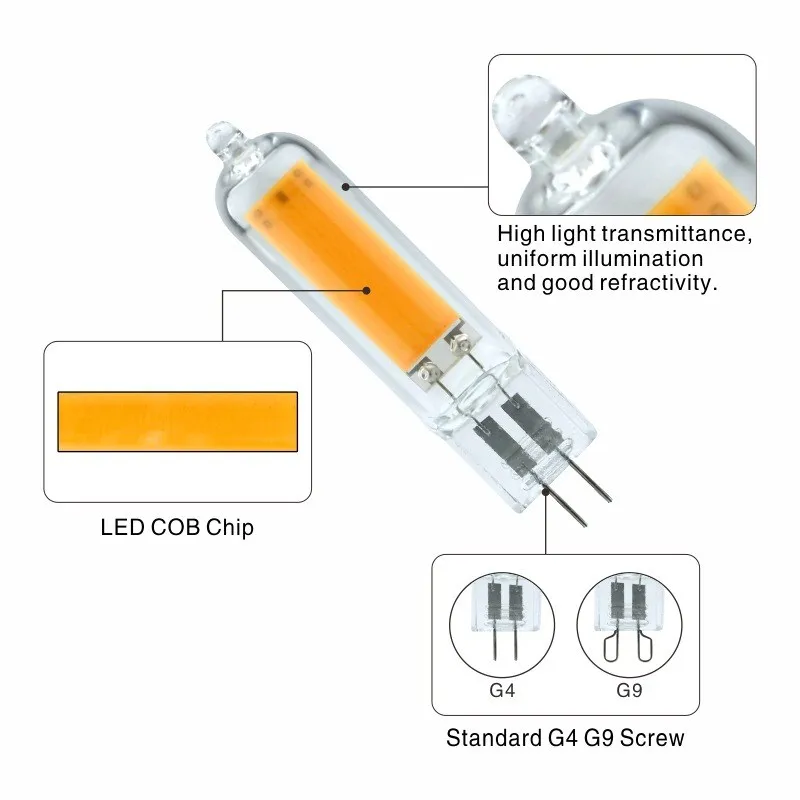 High light transmittance,
uniform illumination
and good refractivity.

LED COB Chip

G4

G9

Standard G4 G9 Screw