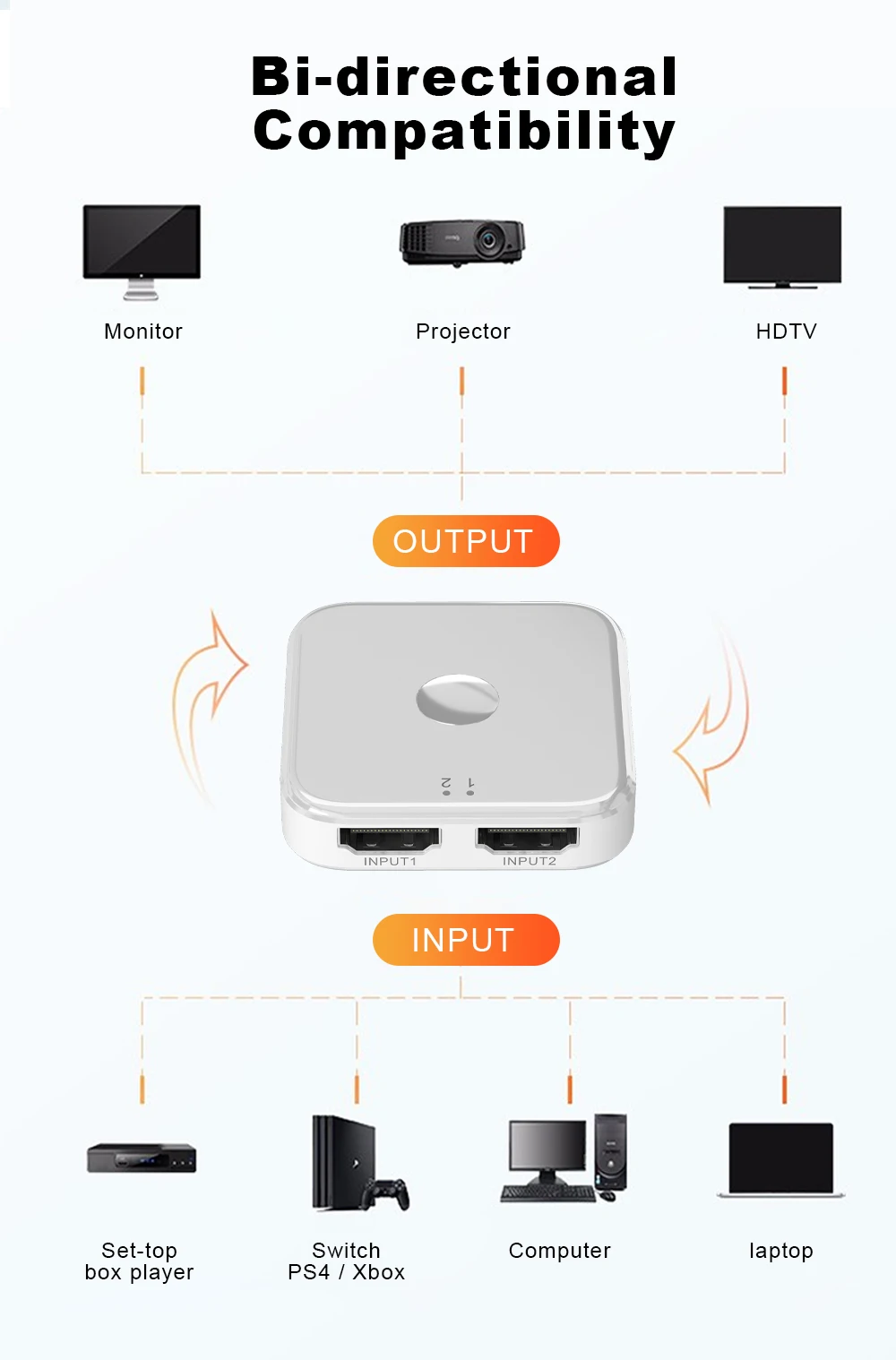 Bi-directional Compatibility

Monitor

Projector

HDTV

OUTPUT

2 1

INPUT1

INPUT2

INPUT

Set-top box player

Switch PS4 / Xbox

Computer

laptop