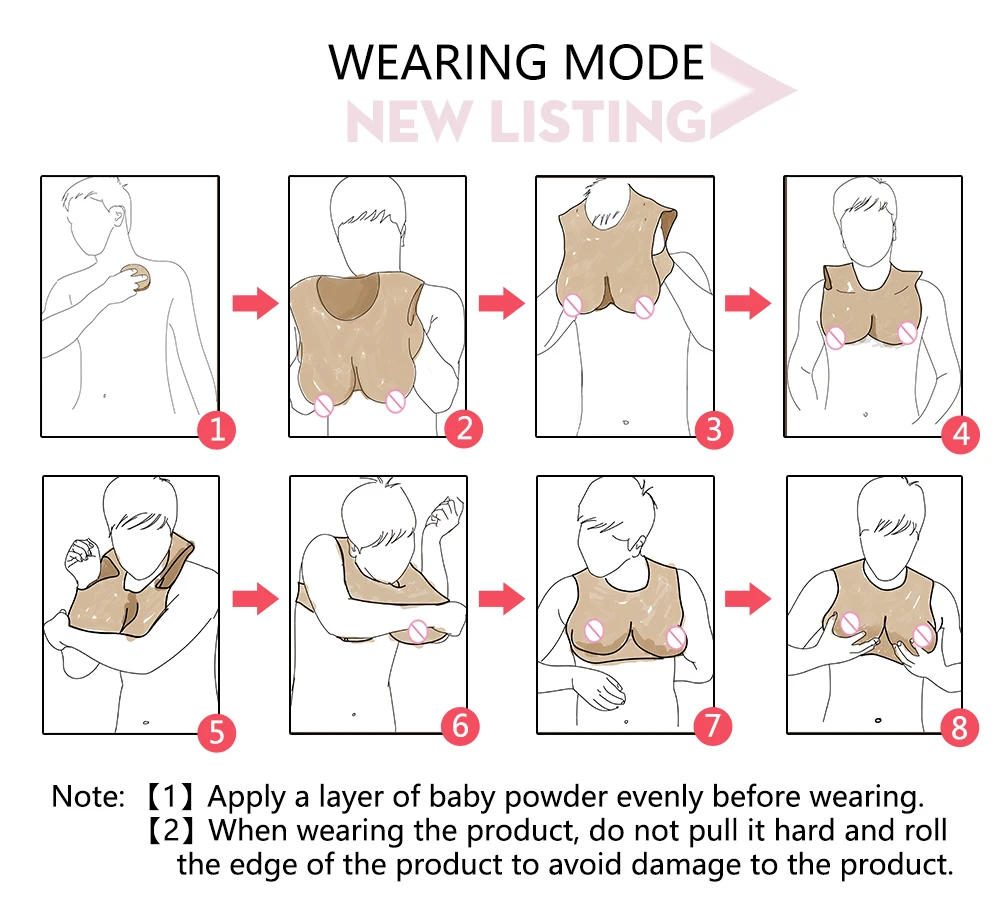 WEARING MODE
NEW LISTING

1
2
3
4
5
6
7
8

Note: 【1】Apply a layer of baby powder evenly before wearing.
【2】When wearing the product, do not pull it hard and roll the edge of the product to avoid damage to the product.