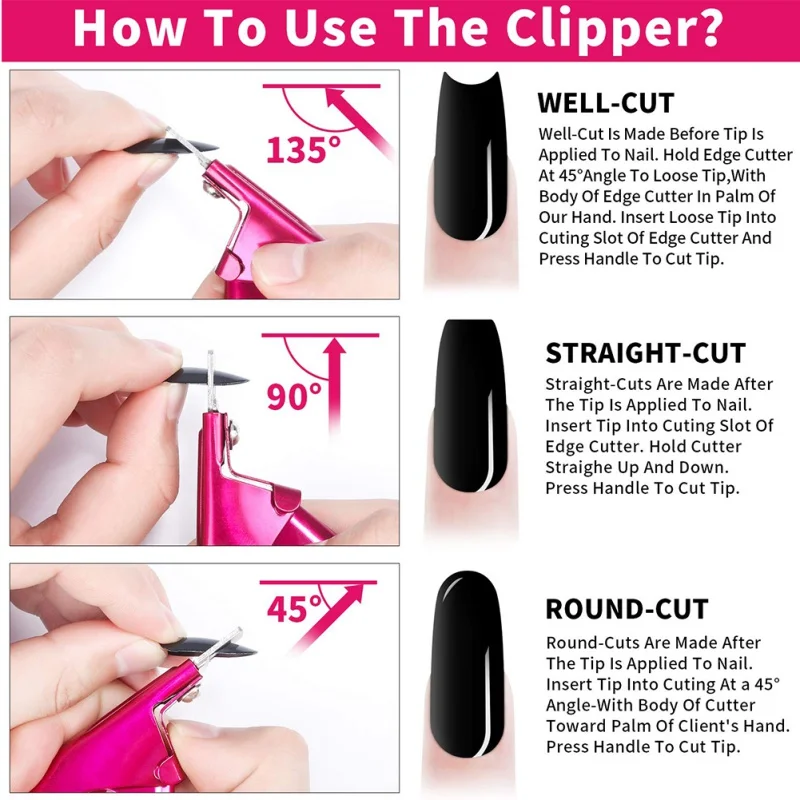 How To Use The Clipper?

135°

WELL-CUT

Well-Cut Is Made Before Tip Is Applied To Nail. Hold Edge Cutter At 45°Angle To Loose Tip,With Body Of Edge Cutter In Palm Of Our Hand. Insert Loose Tip Into Cuting Slot Of Edge Cutter And Press Handle To Cut Tip.

90°

STRAIGHT-CUT

Straight-Cuts Are Made After The Tip Is Applied To Nail. Insert Tip Into Cuting Slot Of Edge Cutter. Hold Cutter Straighe Up And Down. Press Handle To Cut Tip.

45°

ROUND-CUT

Round-Cuts Are Made After The Tip Is Applied To Nail. Insert Tip Into Cuting At a 45° Angle-With Body Of Cutter Toward Palm Of Client's Hand. Press Handle To Cut Tip.