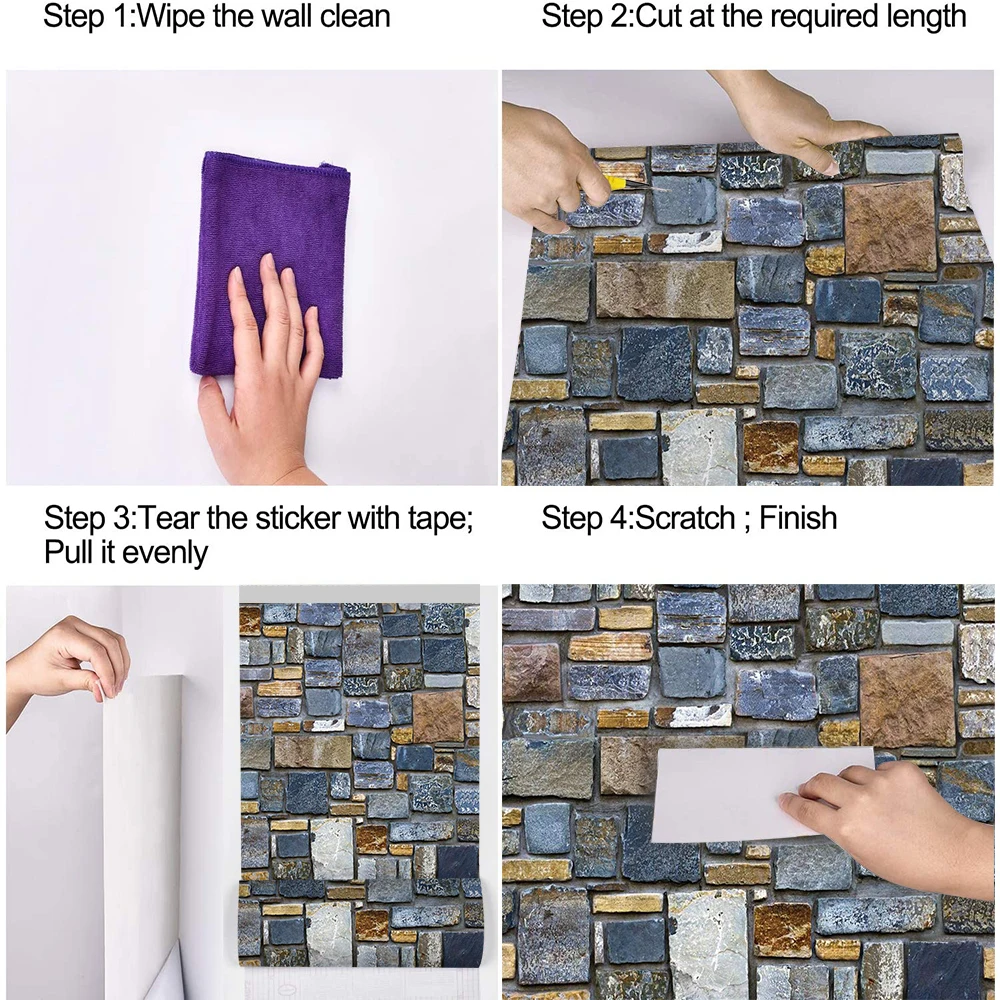 Step 1:Wipe the wall clean

Step 2:Cut at the required length

Step 3:Tear the sticker with tape; Pull it evenly

Step 4:Scratch ; Finish