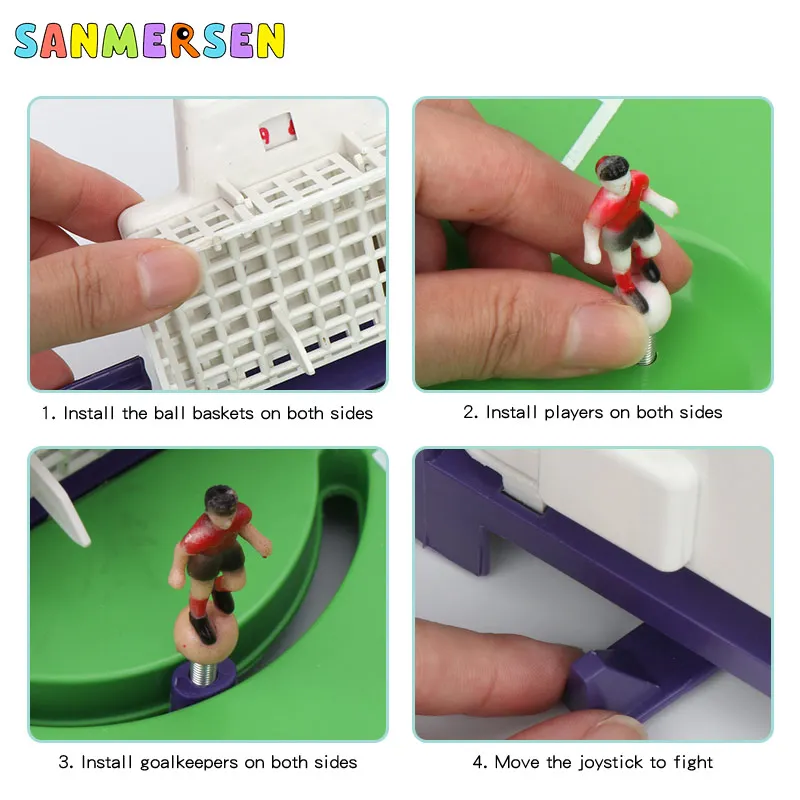 SANMERSEN

9

1. Install the ball baskets on both sides

2. Install players on both sides

3. Install goalkeepers on both sides

4. Move the joystick to fight