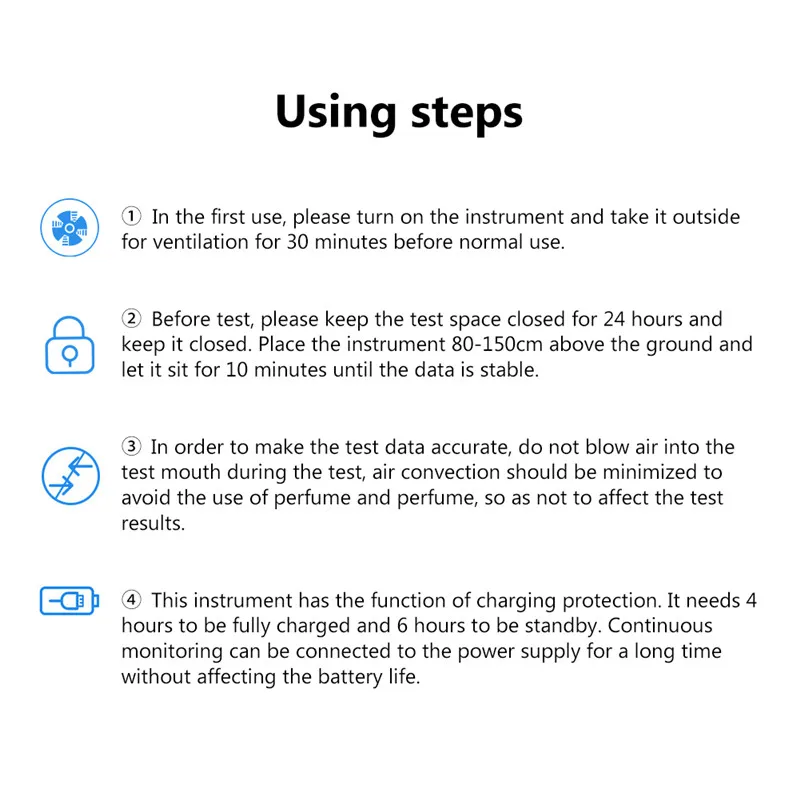 Using steps

① In the first use, please turn on the instrument and take it outside for ventilation for 30 minutes before normal use.

② Before test, please keep the test space closed for 24 hours and keep it closed. Place the instrument 80-150cm above the ground and let it sit for 10 minutes until the data is stable.

③ In order to make the test data accurate, do not blow air into the test mouth during the test, air convection should be minimized to avoid the use of perfume and perfume, so as not to affect the test results.

④ This instrument has the function of charging protection. It needs 4 hours to be fully charged and 6 hours to be standby. Continuous monitoring can be connected to the power supply for a long time without affecting the battery life.