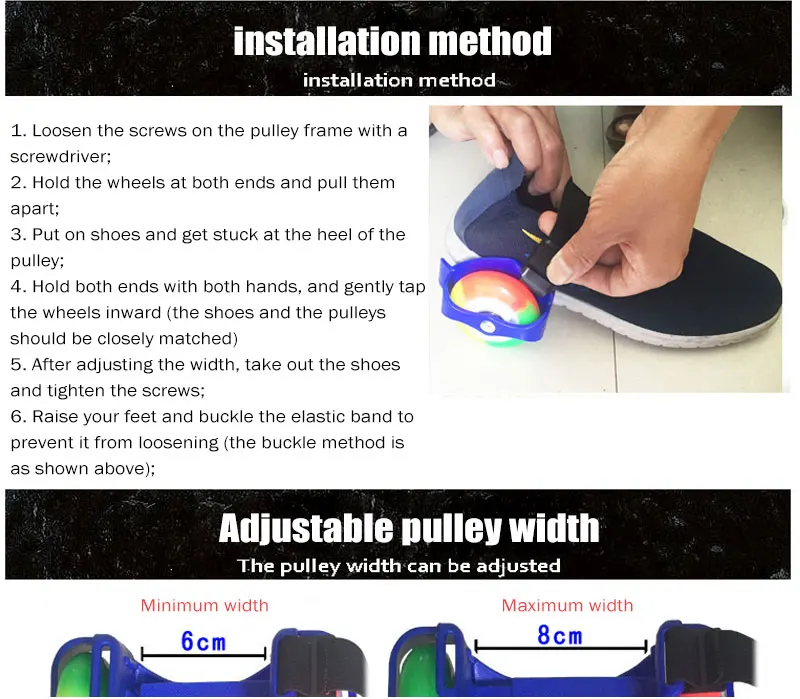 installation method

installation method

1. Loosen the screws on the pulley frame with a screwdriver;
2. Hold the wheels at both ends and pull them apart;
3. Put on shoes and get stuck at the heel of the pulley;
4. Hold both ends with both hands, and gently tap the wheels inward (the shoes and the pulleys should be closely matched)
5. After adjusting the width, take out the shoes and tighten the screws;
6. Raise your feet and buckle the elastic band to prevent it from loosening (the buckle method is as shown above);

Adjustable pulley width

The pulley width can be adjusted

Minimum width

6cm

Maximum width

8cm