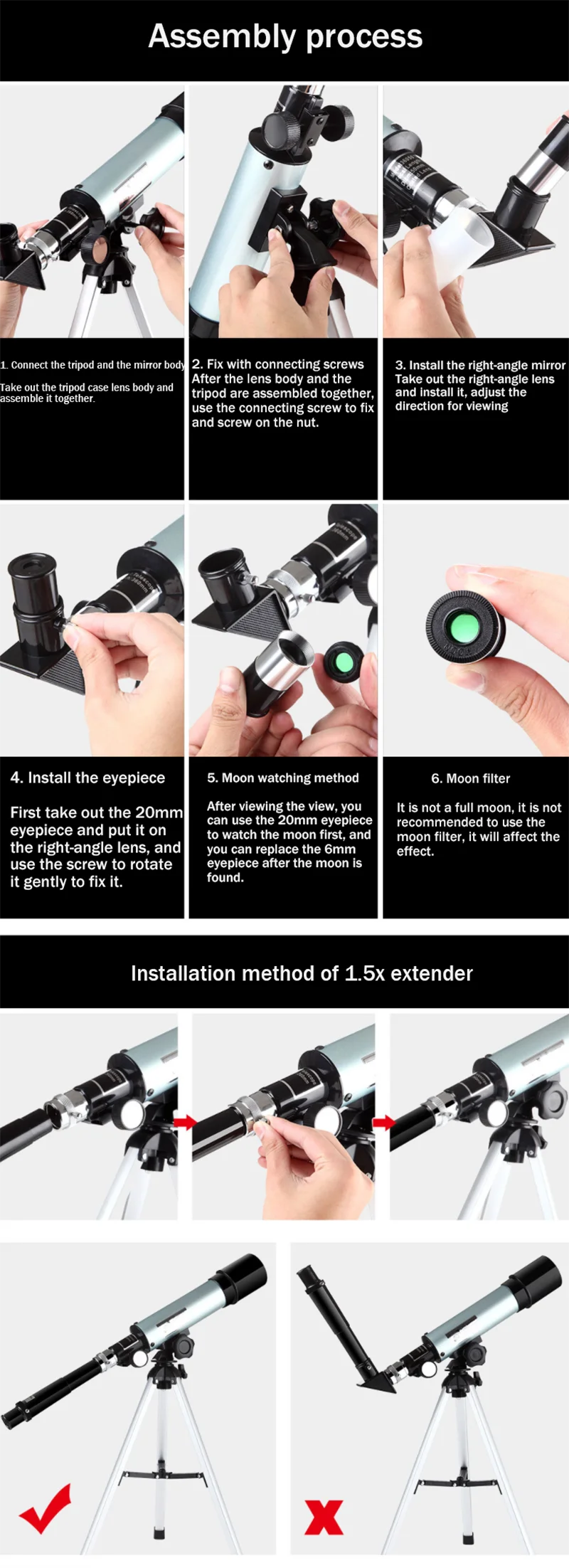 Assembly process

1. Connect the tripod and the mirror body

Take out the tripod case lens body and assemble it together.

2. Fix with connecting screws
After the lens body and the tripod are assembled together, use the connecting screw to fix and screw on the nut.

3. Install the right-angle mirror
Take out the right-angle lens and install it, adjust the direction for viewing

4. Install the eyepiece

First take out the 20mm eyepiece and put it on the right-angle lens, and use the screw to rotate it gently to fix it.

5. Moon watching method

After viewing the view, you can use the 20mm eyepiece to watch the moon first, and you can replace the 6mm eyepiece after the moon is found.

6. Moon filter

It is not a full moon, it is not recommended to use the moon filter, it will affect the effect.

Installation method of 1.5x extender