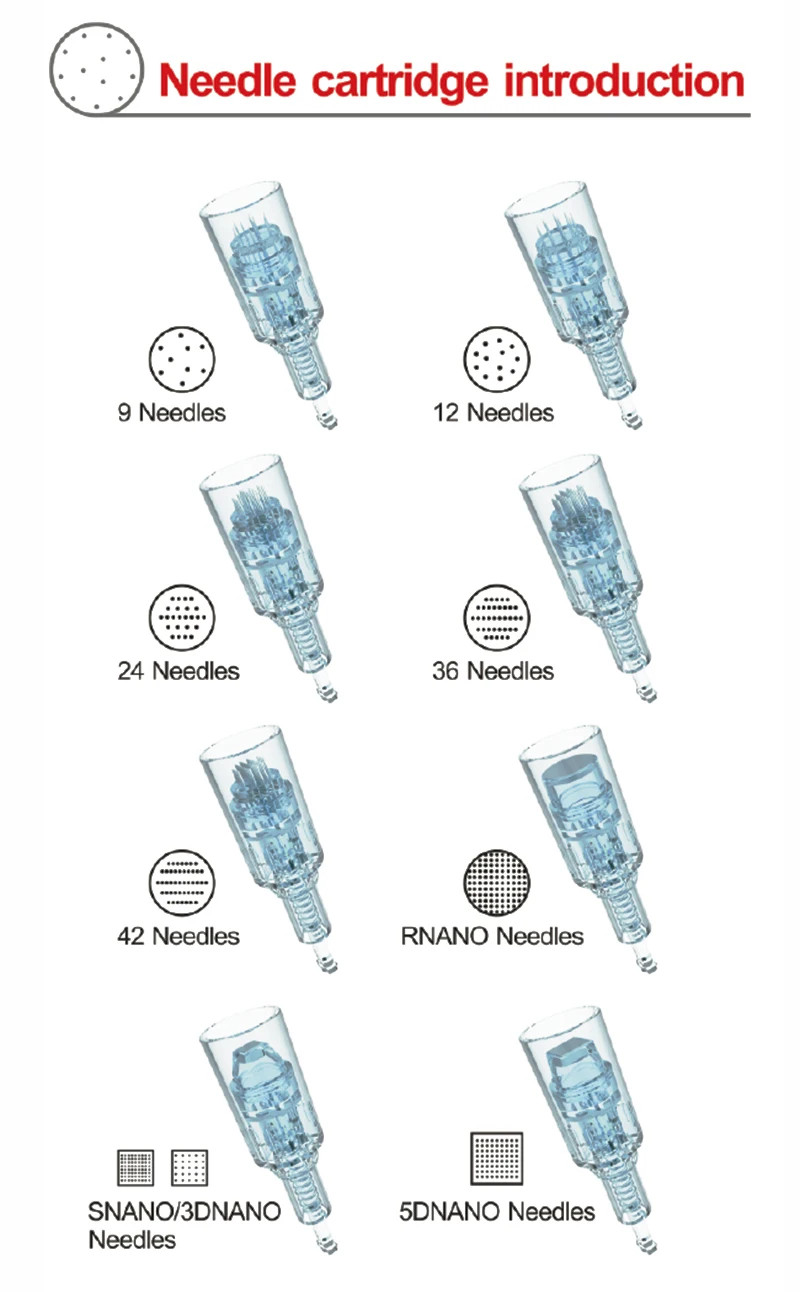 Needle cartridge introduction

9 Needles

12 Needles

24 Needles

36 Needles

42 Needles

RNANO Needles

SNANO/3DNANO Needles

5DNANO Needles