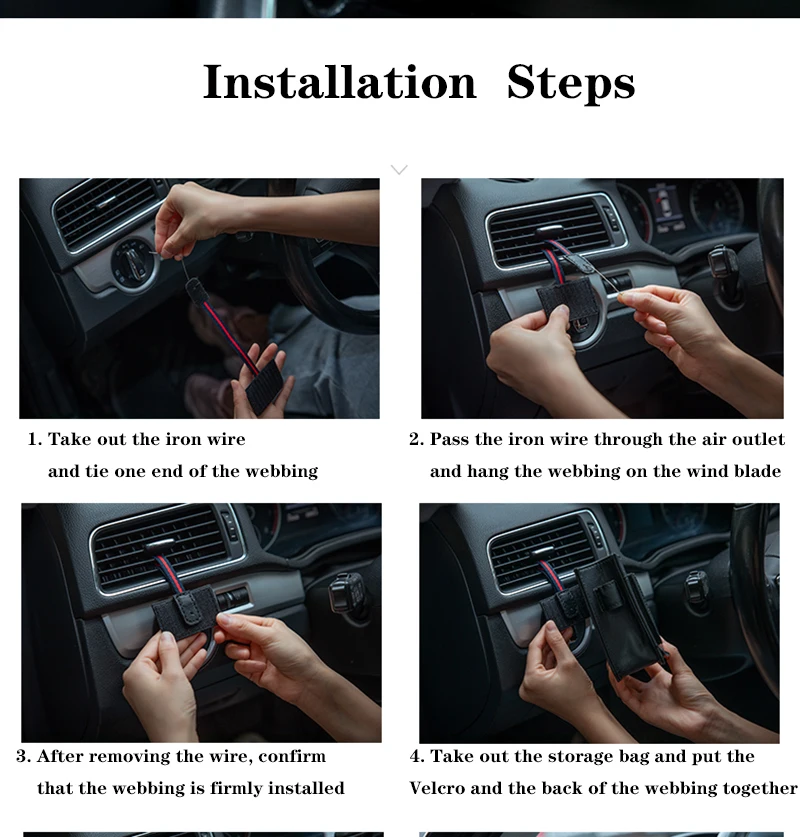 Installation Steps

1. Take out the iron wire and tie one end of the webbing

2. Pass the iron wire through the air outlet and hang the webbing on the wind blade

3. After removing the wire, confirm that the webbing is firmly installed

4. Take out the storage bag and put the Velcro and the back of the webbing together