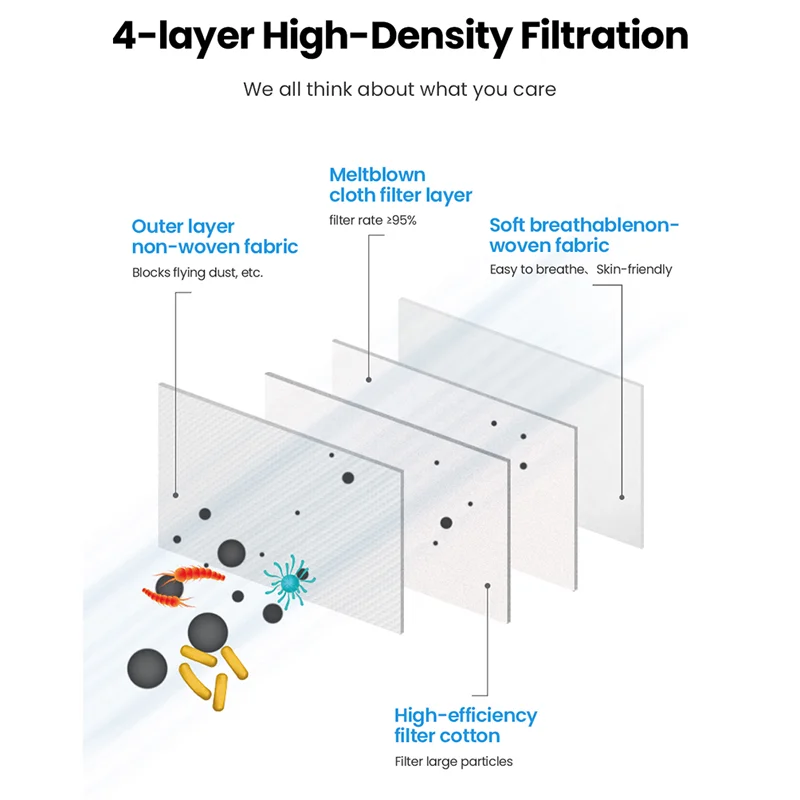 4-layer High-Density Filtration

We all think about what you care

Outer layer non-woven fabric

Blocks flying dust, etc.

Meltblown cloth filter layer

filter rate ≥95%

Soft breathablenon-woven fabric

Easy to breathe、Skin-friendly

High-efficiency filter cotton

Filter large particles