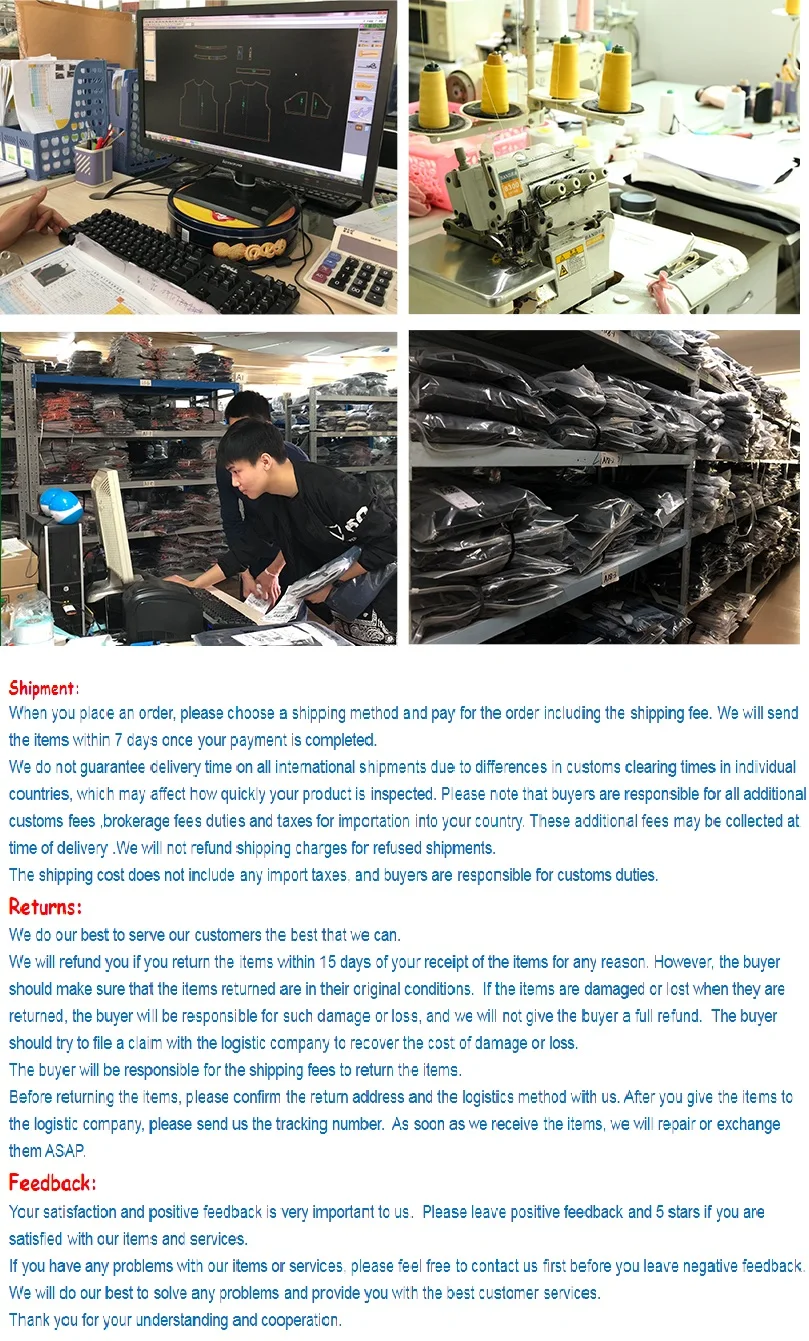 Shipment:
When you place an order, please choose a shipping method and pay for the order including the shipping fee. We will send the items within 7 days once your payment is completed.
We do not guarantee delivery time on all international shipments due to differences in customs clearing times in individual countries, which may affect how quickly your product is inspected. Please note that buyers are responsible for all additional customs fees ,brokerage fees duties and taxes for importation into your country. These additional fees may be collected at time of delivery .We will not refund shipping charges for refused shipments.
The shipping cost does not include any import taxes. and buyers are responsible for customs duties.

Returns:
We do our best to serve our customers the best that we can.
We will refund you if you return the items within 15 days of your receipt of the items for any reason. However, the buyer should make sure that the items returned are in their original conditions. If the items are damaged or lost when they are returned, the buyer will be responsible for such damage or loss, and we will not give the buyer a full refund. The buyer should try to file a claim with the logistic company to recover the cost of damage or loss.
The buyer will be responsible for the shipping fees to return the items.
Before returning the items, please confirm the return address and the logistics method with us. After you give the items to the logistic company, please send us the tracking number. As soon as we receive the items, we will repair or exchange them ASAP.

Feedback:
Your satisfaction and positive feedback is very important to us. Please leave positive feedback and 5 stars if you are satisfied with our items and services.
If you have any problems with our items or services, please feel free to contact us first before you leave negative feedback.
We will do our best to solve any problems and provide you with the best customer services.
Thank you for your understanding and cooperation.