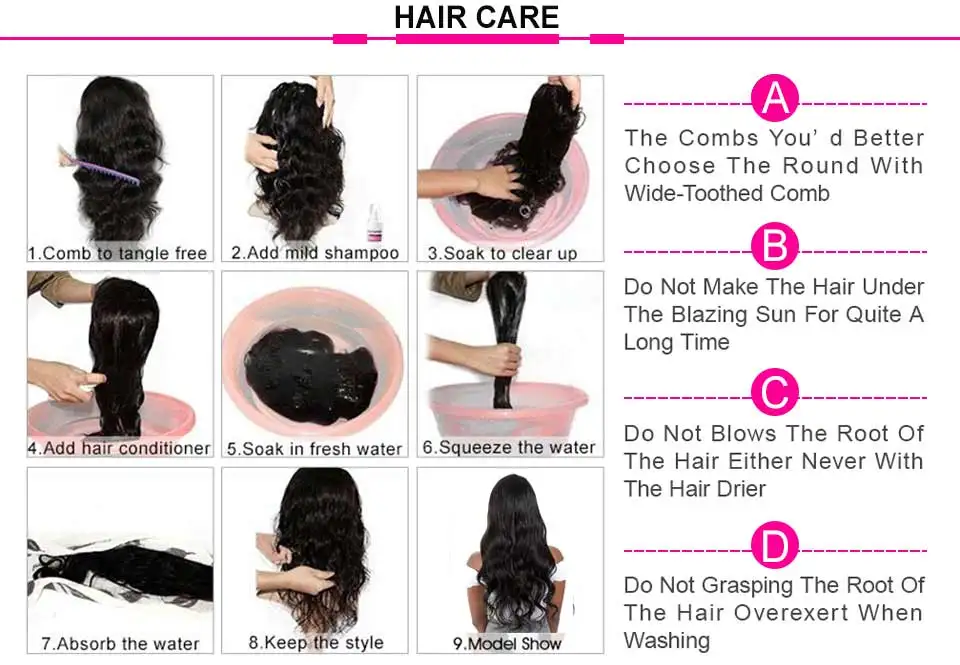 HAIR CARE

1.Comb to tangle free

2.Add mild shampoo

3.Soak to clear up

4.Add hair conditioner

5.Soak in fresh water

6.Squeeze the water

7.Absorb the water

8.Keep the style

9.Model Show

A

The Combs You' d Better Choose The Round With Wide-Toothed Comb

B

Do Not Make The Hair Under The Blazing Sun For Quite A Long Time

C

Do Not Blows The Root Of The Hair Either Never With The Hair Drier

D

Do Not Grasping The Root Of The Hair Overexert When Washing